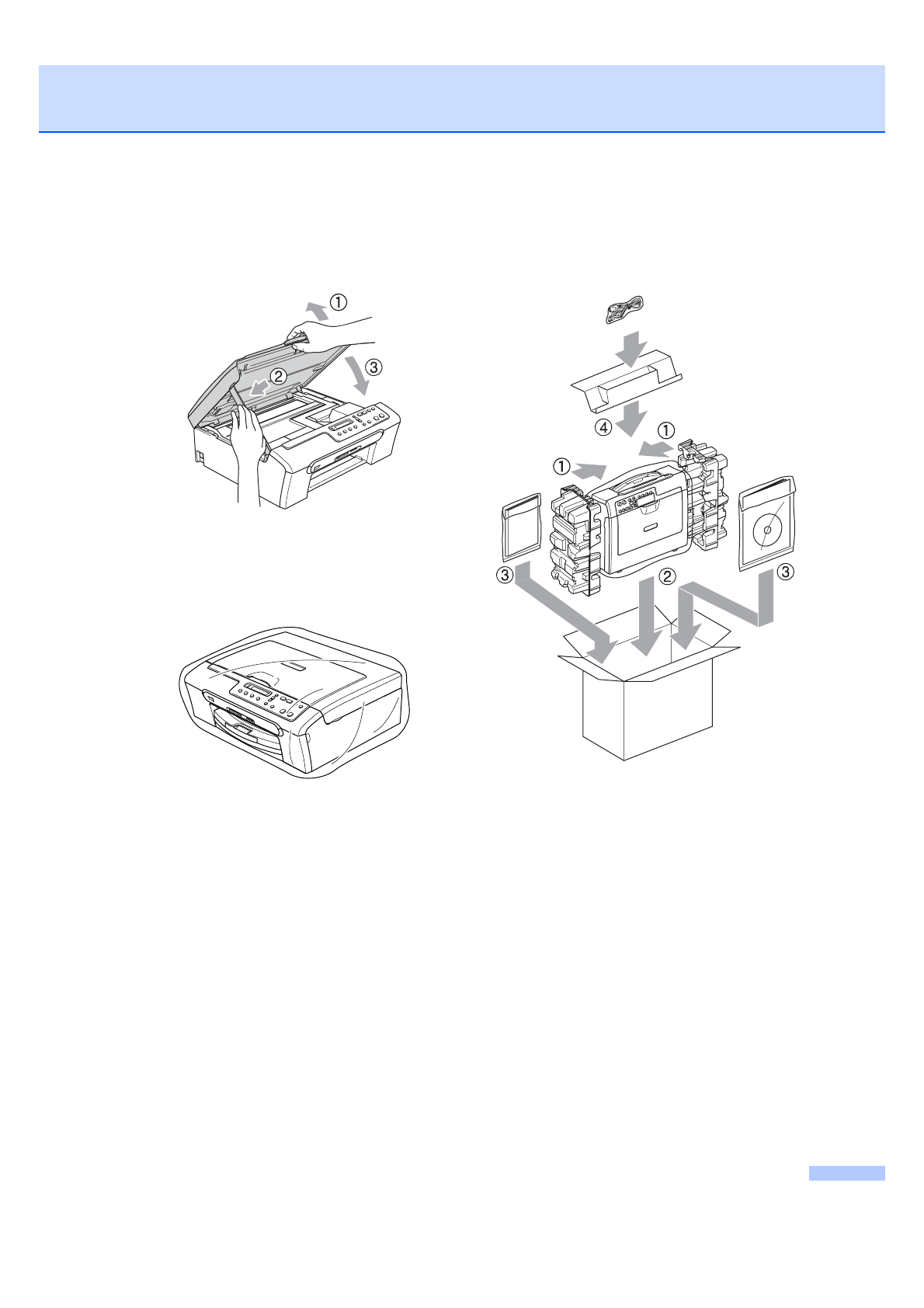 ①
②
③

④
①
①
③
②
③