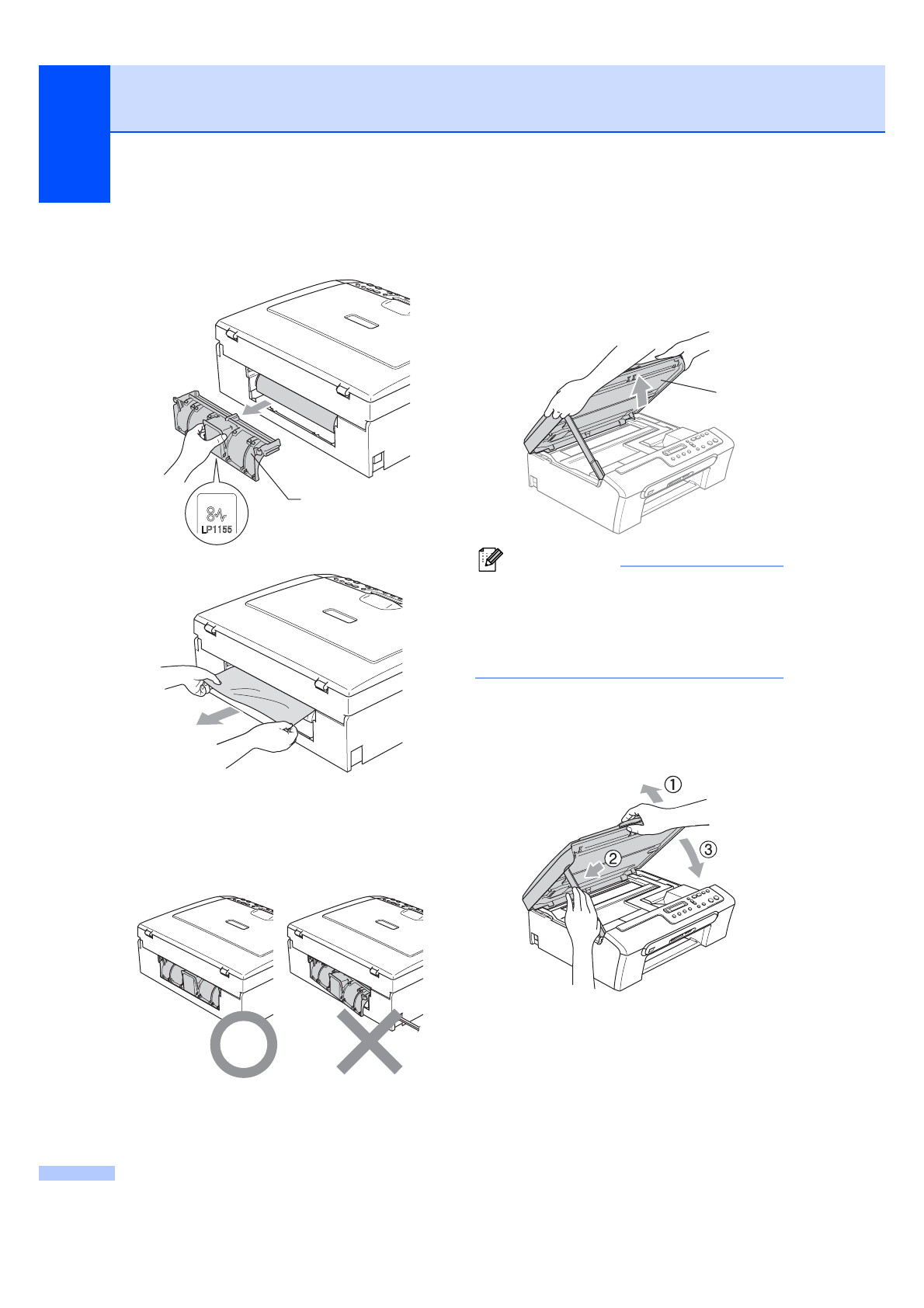 LP1155

①

②

③