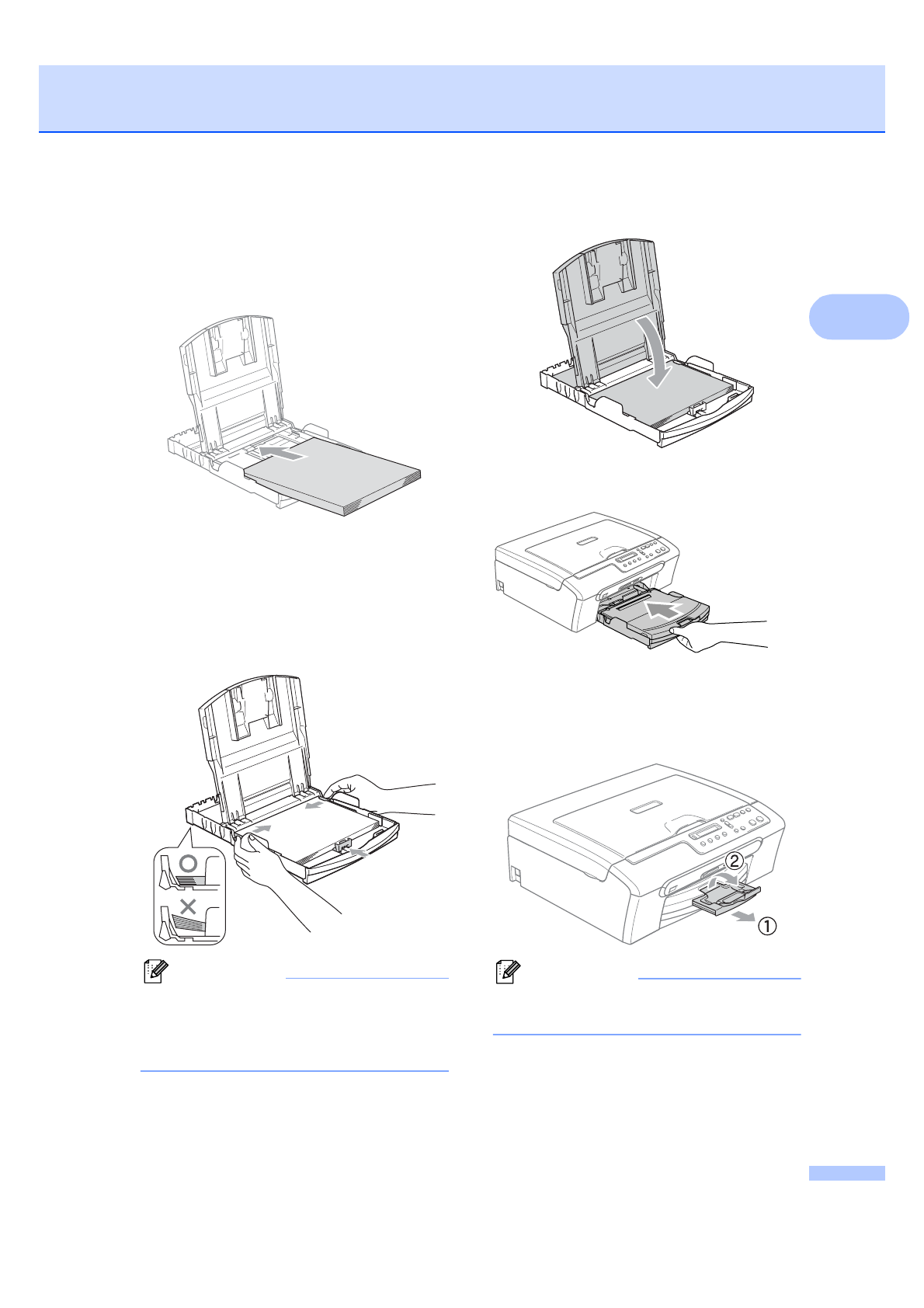 ②

①