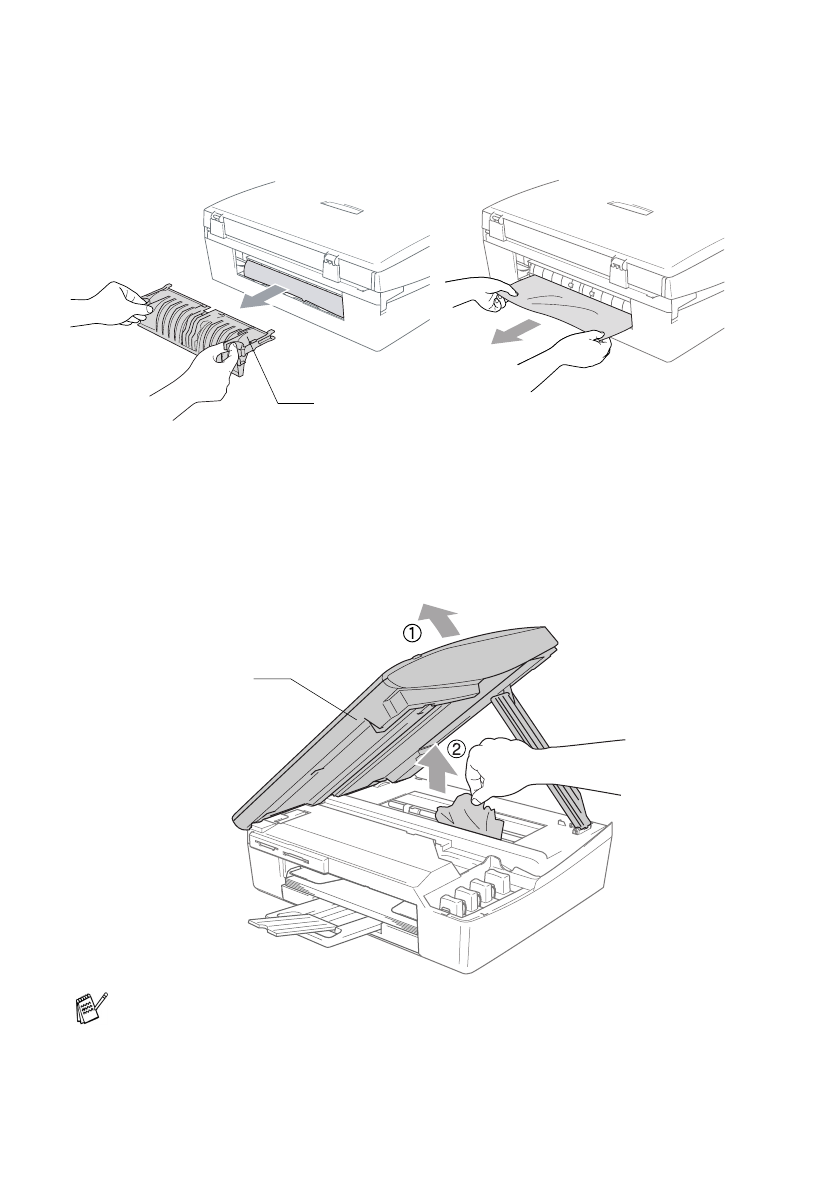 ①

②