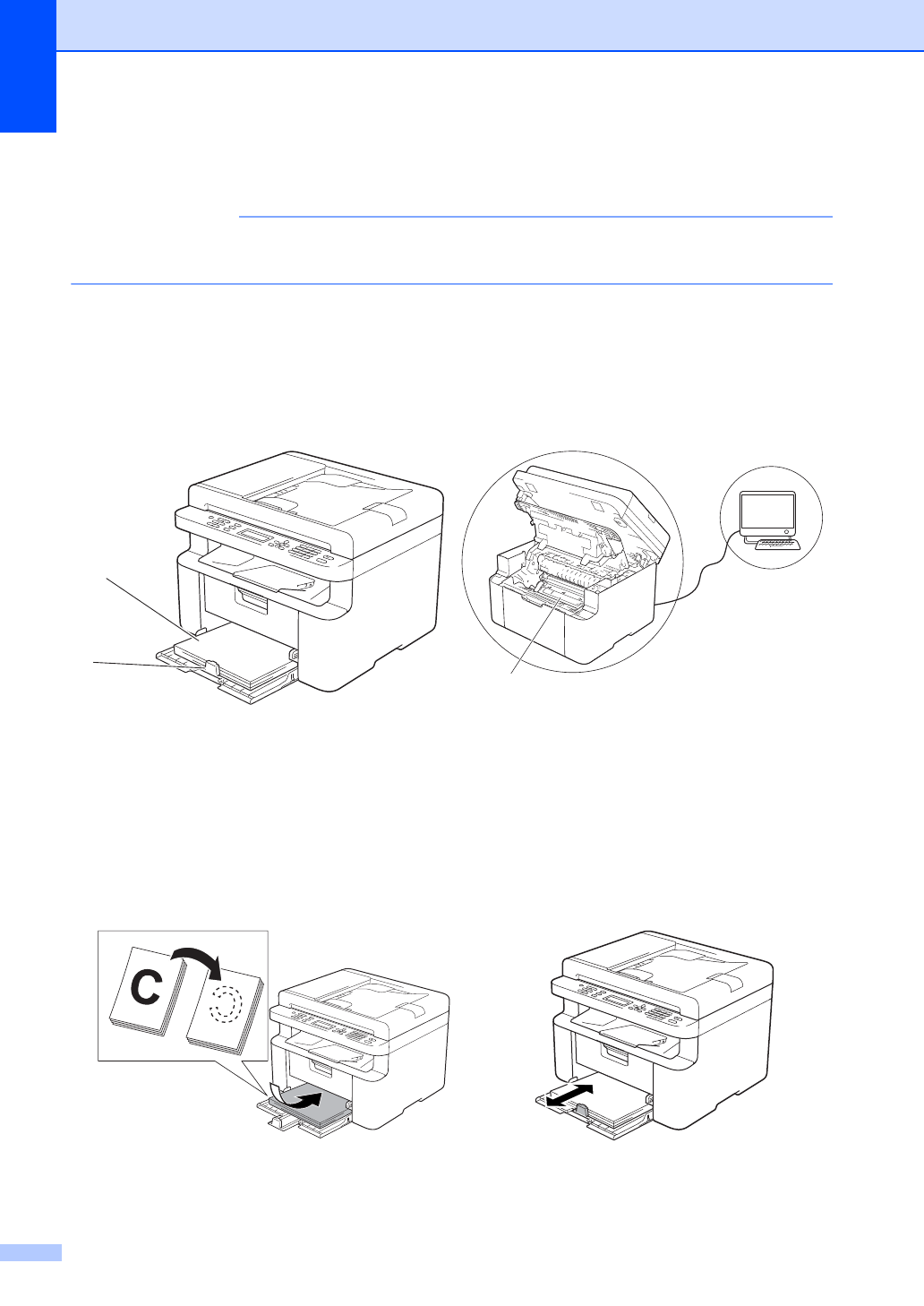 C