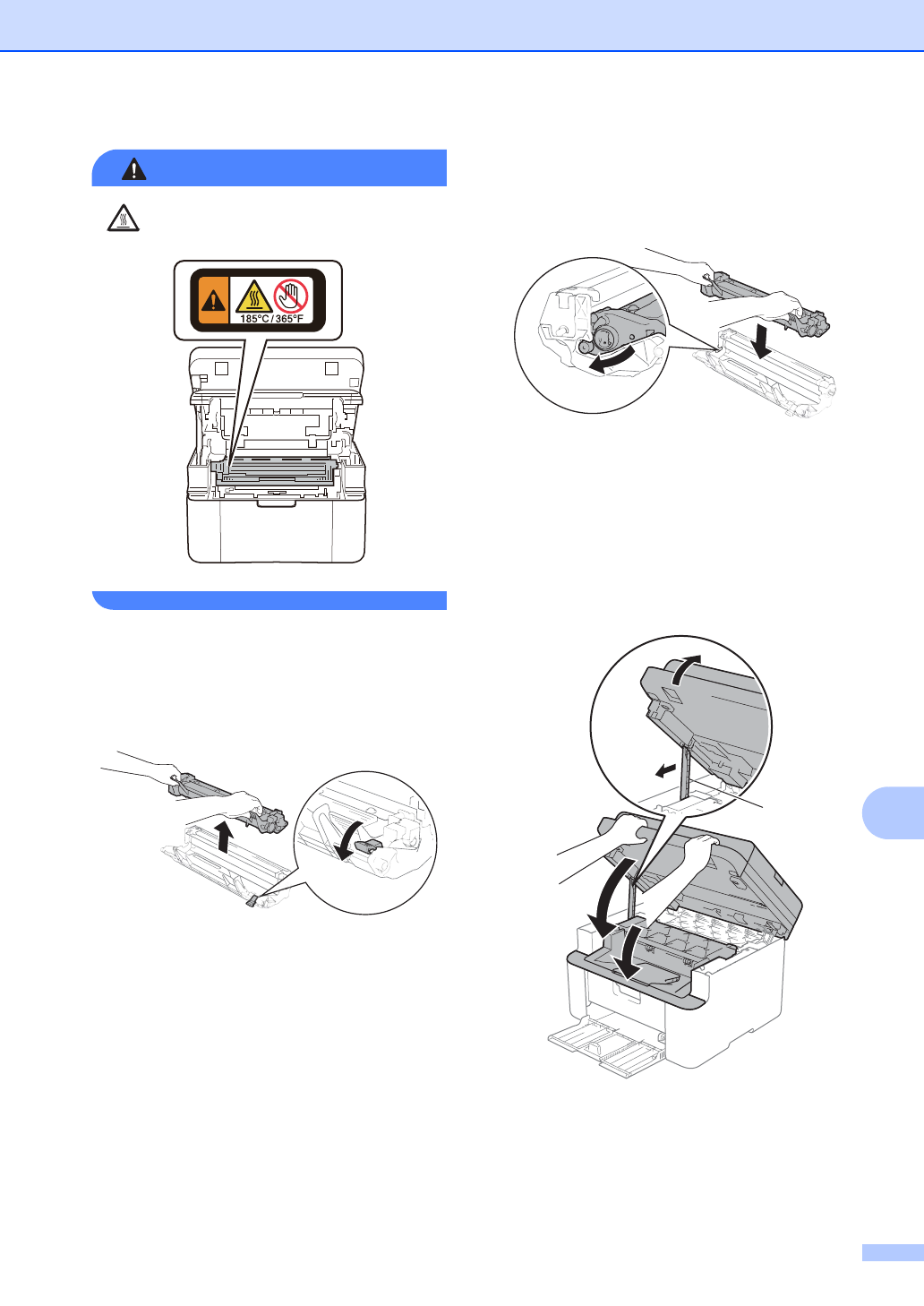 185°C / 365°F