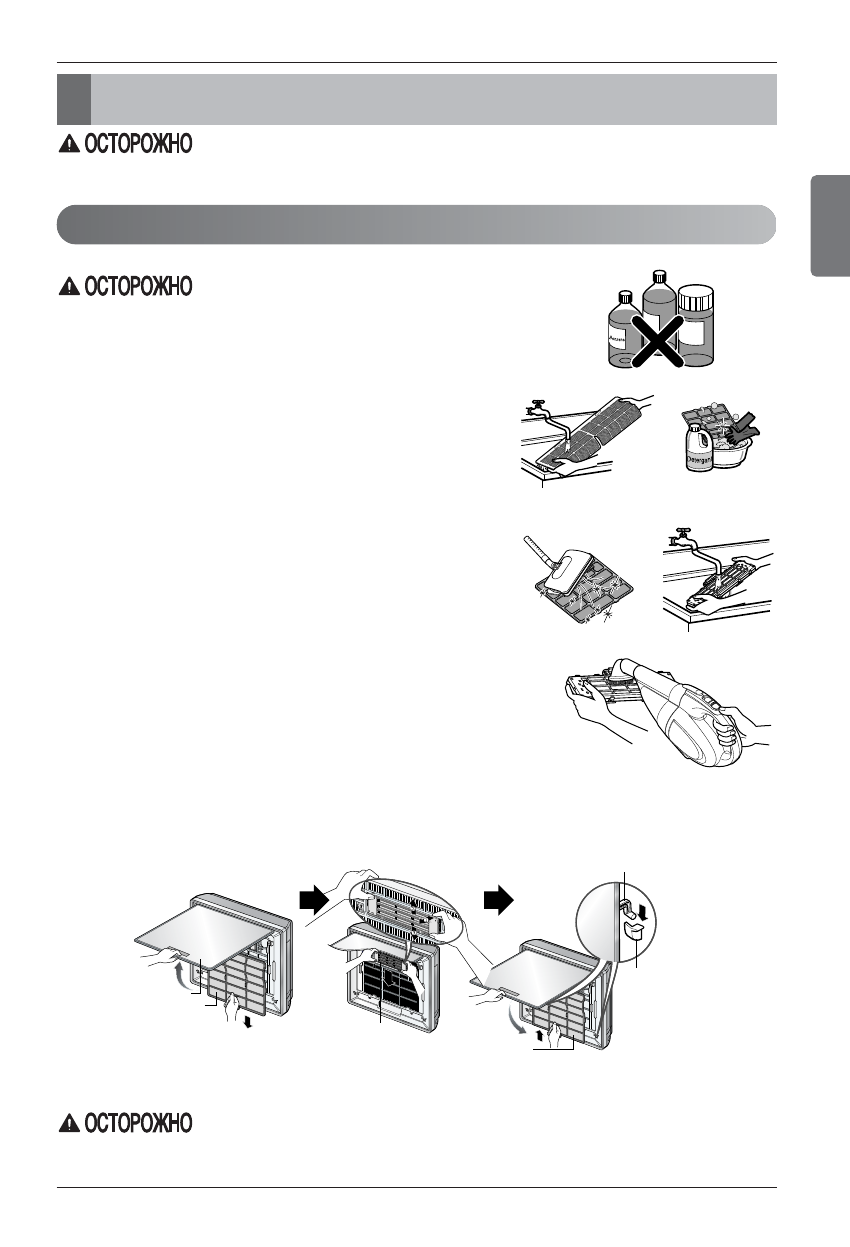 ОСТОРОЖНО

ОСТОРОЖНО

Benzene

Detergent

ОСТОРОЖНО