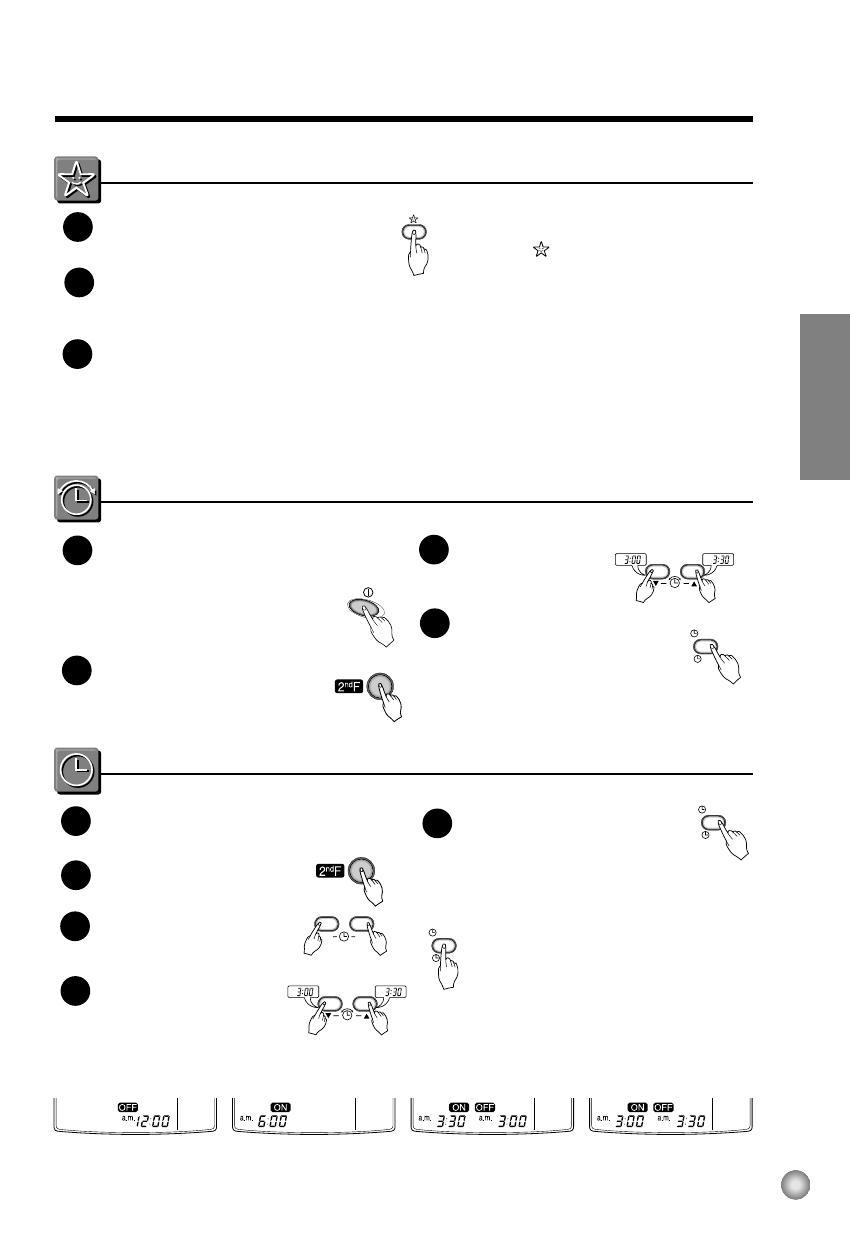 2ndF

3:00 3:30

2ndF

3:00 3:30

OFF a.m. 12:00

ON a.m. 6:00

ON OFF a.m. 3:30 a.m. 3:00

ON OFF a.m. 3:00 a.m. 3:30