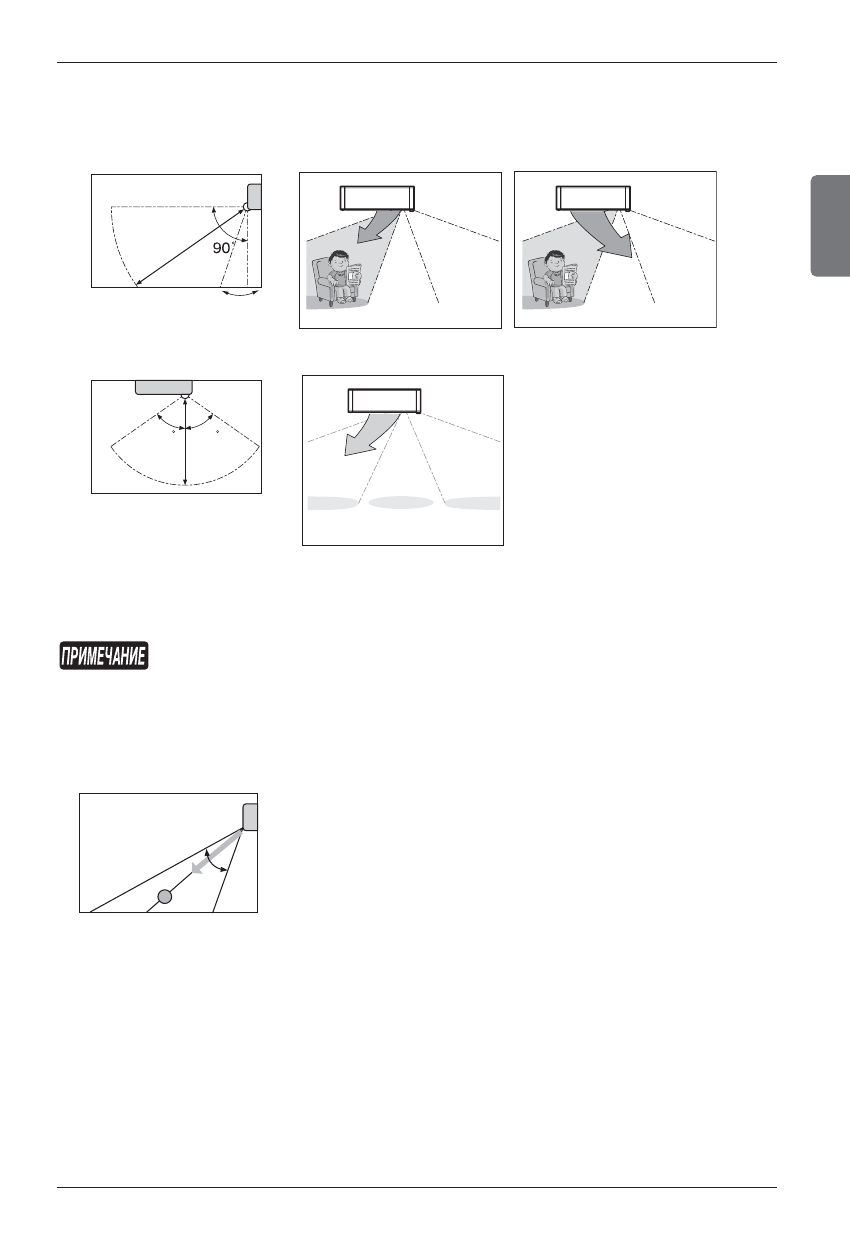 90°

ПРИМЕЧАНИЕ