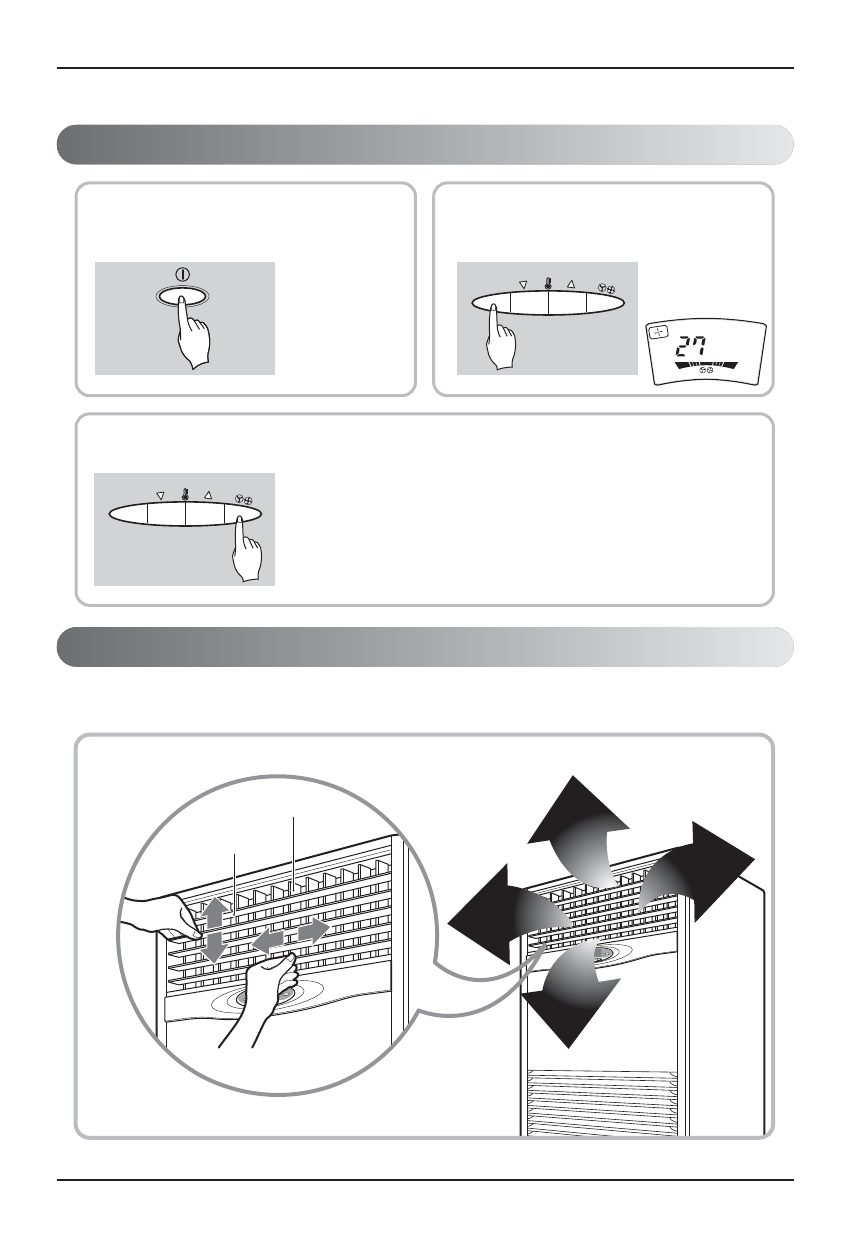 27