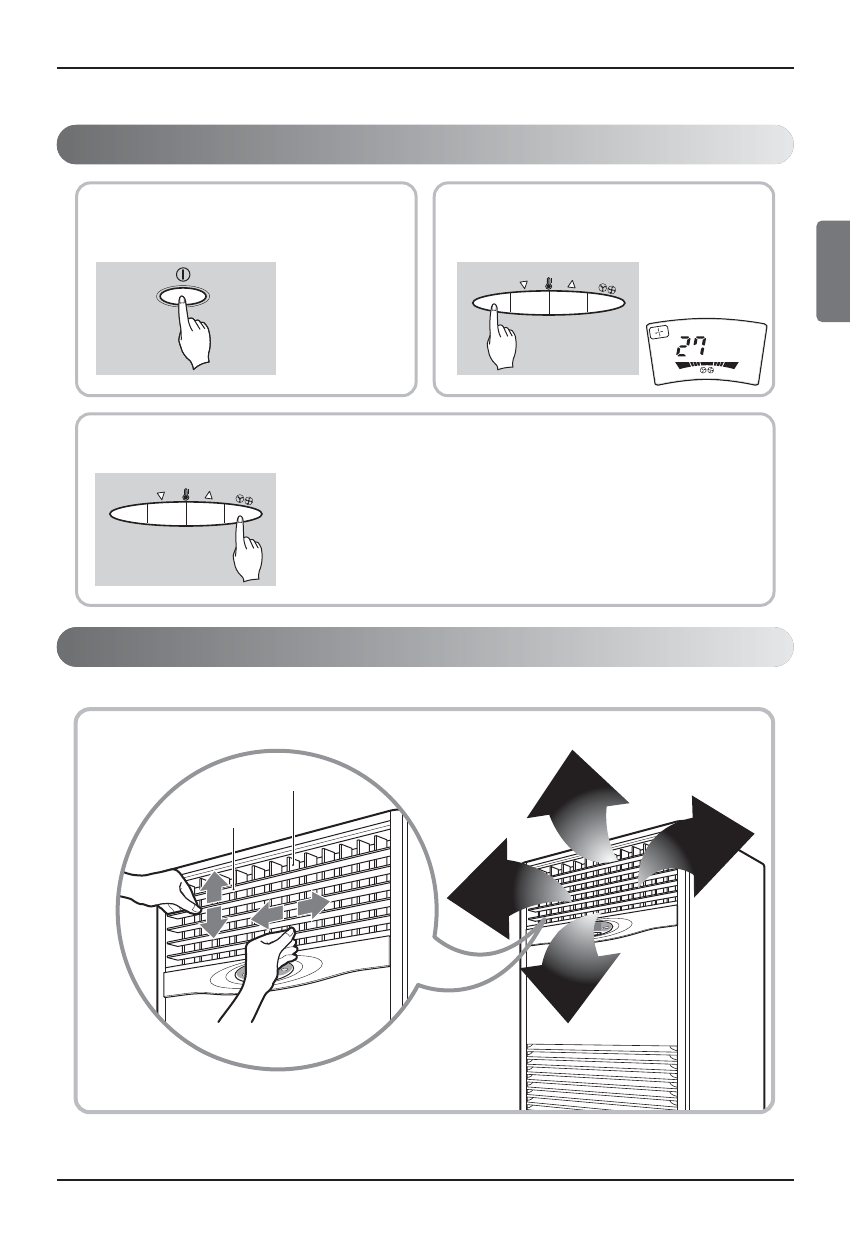 27