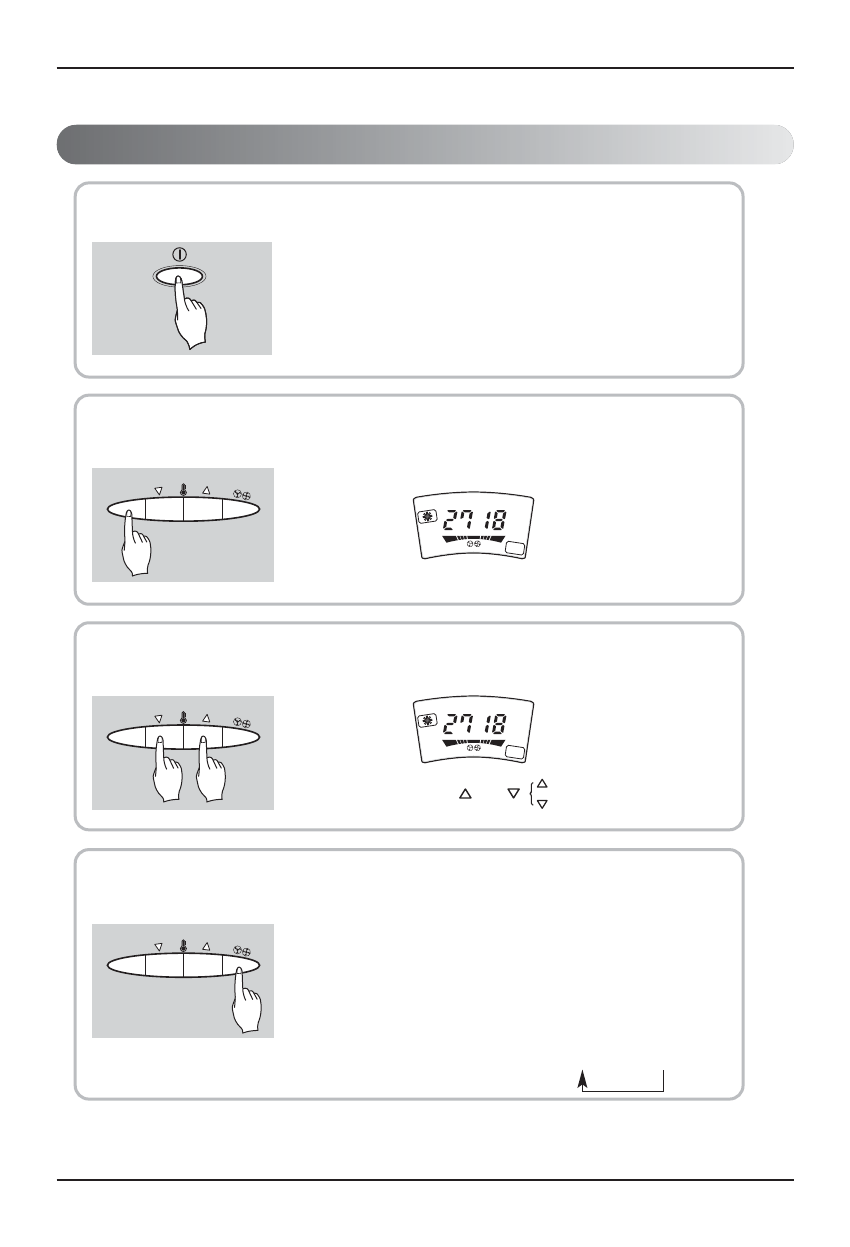 27 18

27 18