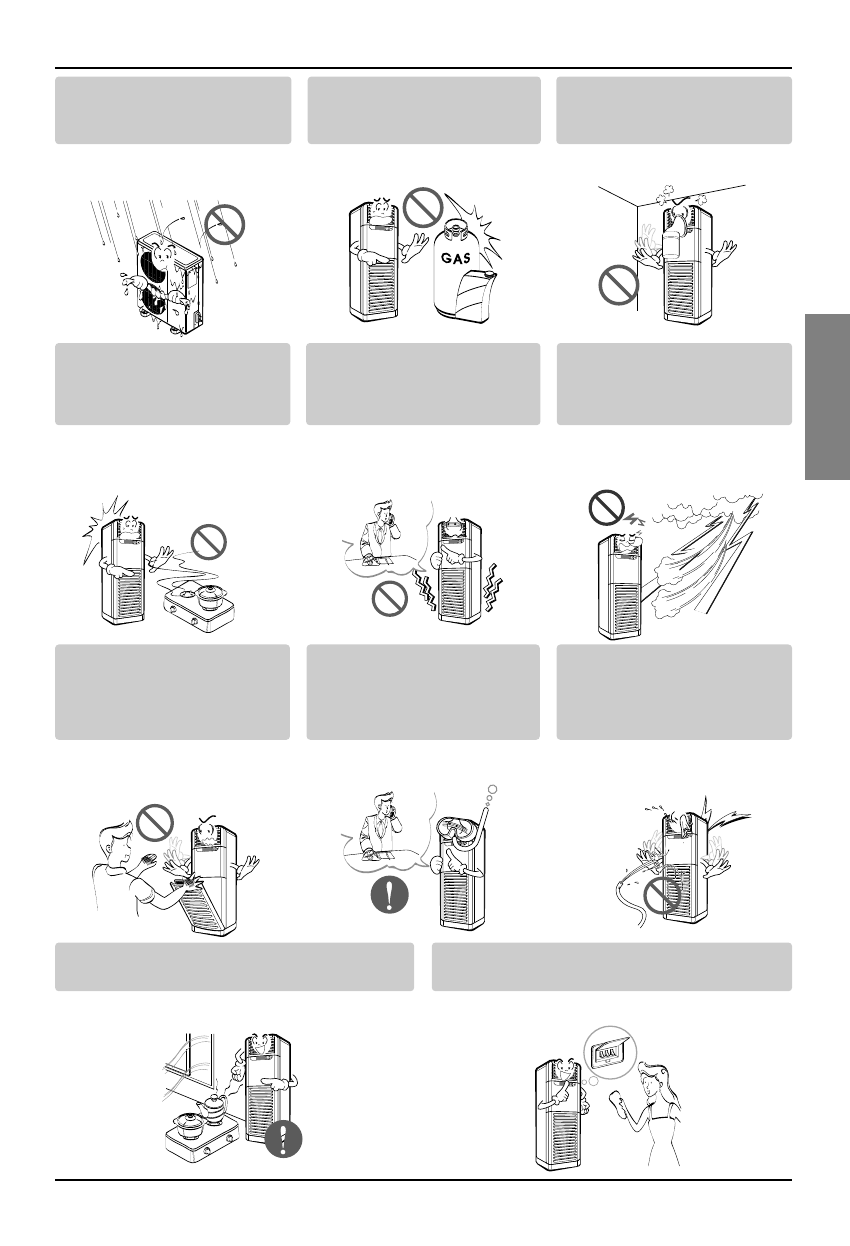 GAS