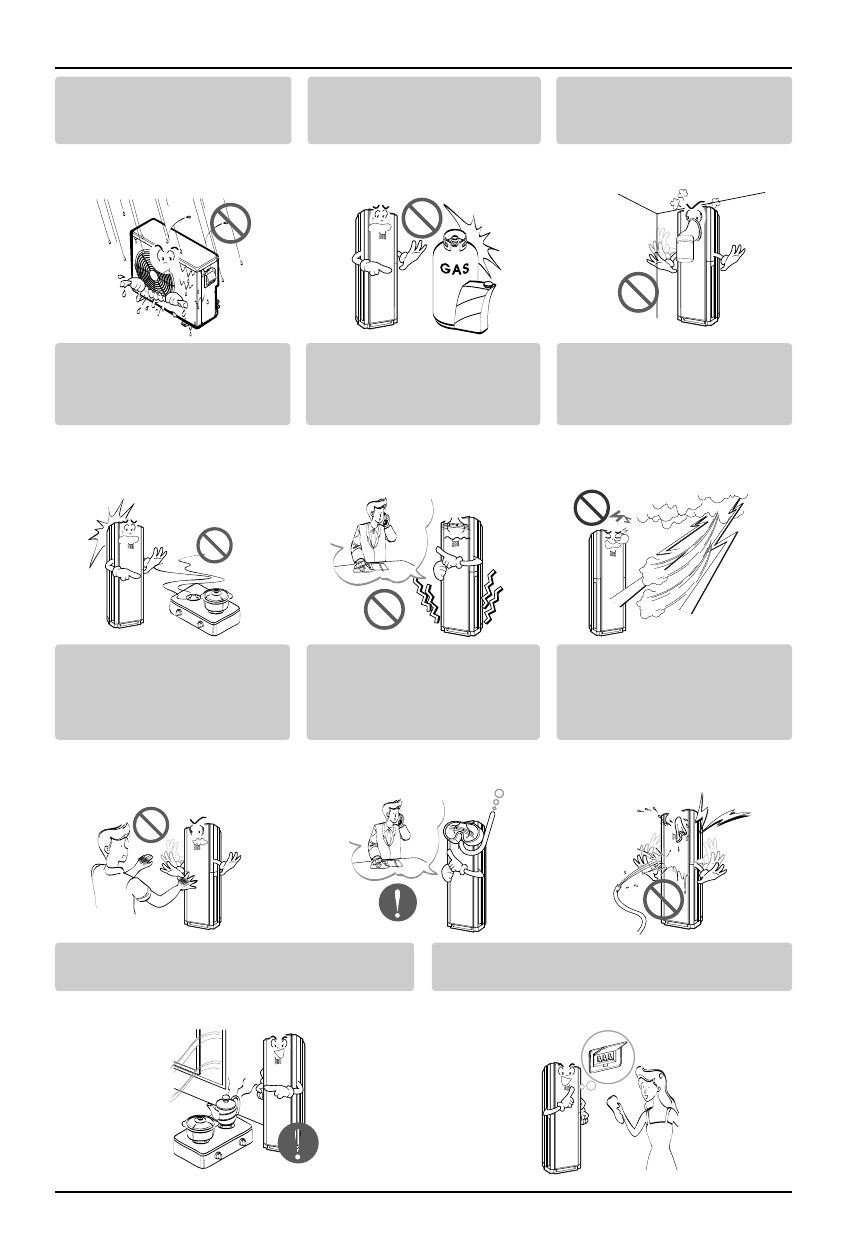 GAS