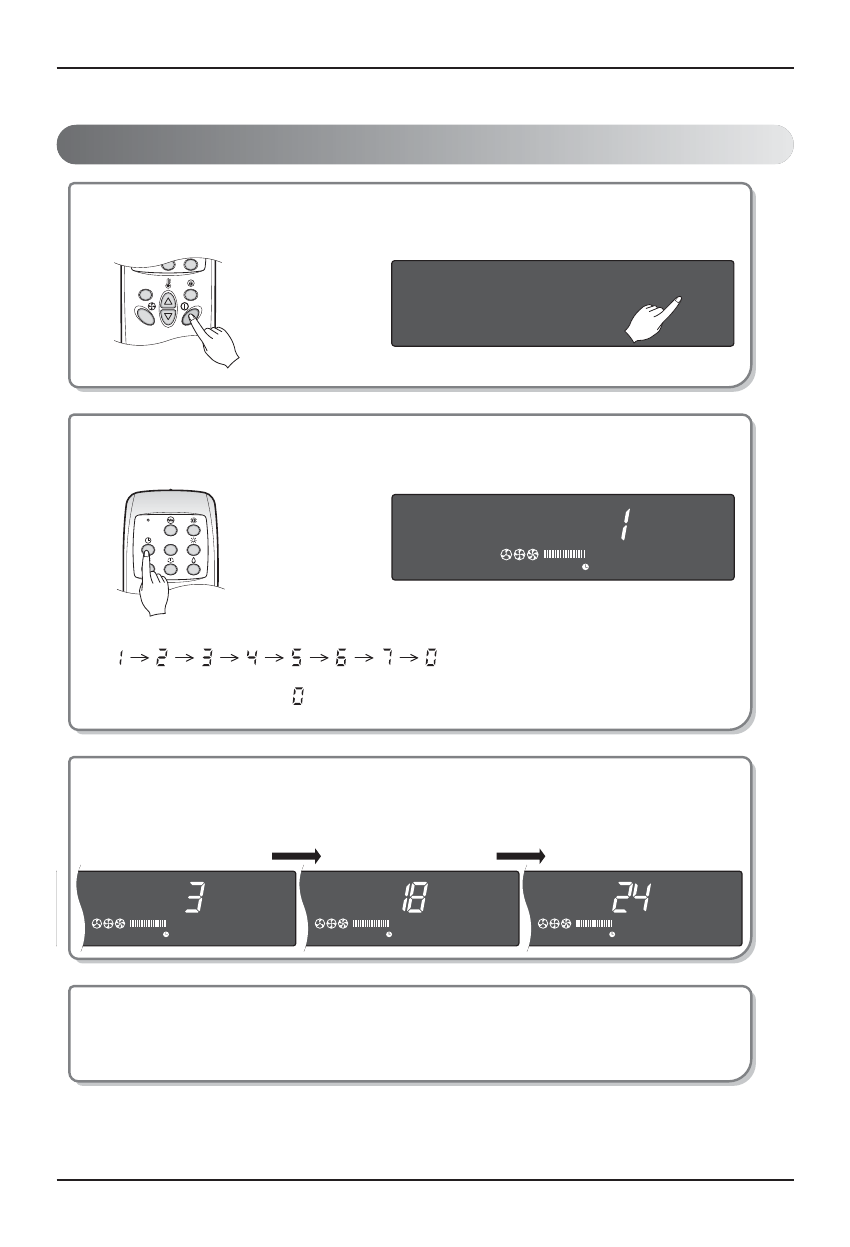 1

1 → 2 → 3 → 4 → 5 → 6 → 7 → 0

0

3

18

24