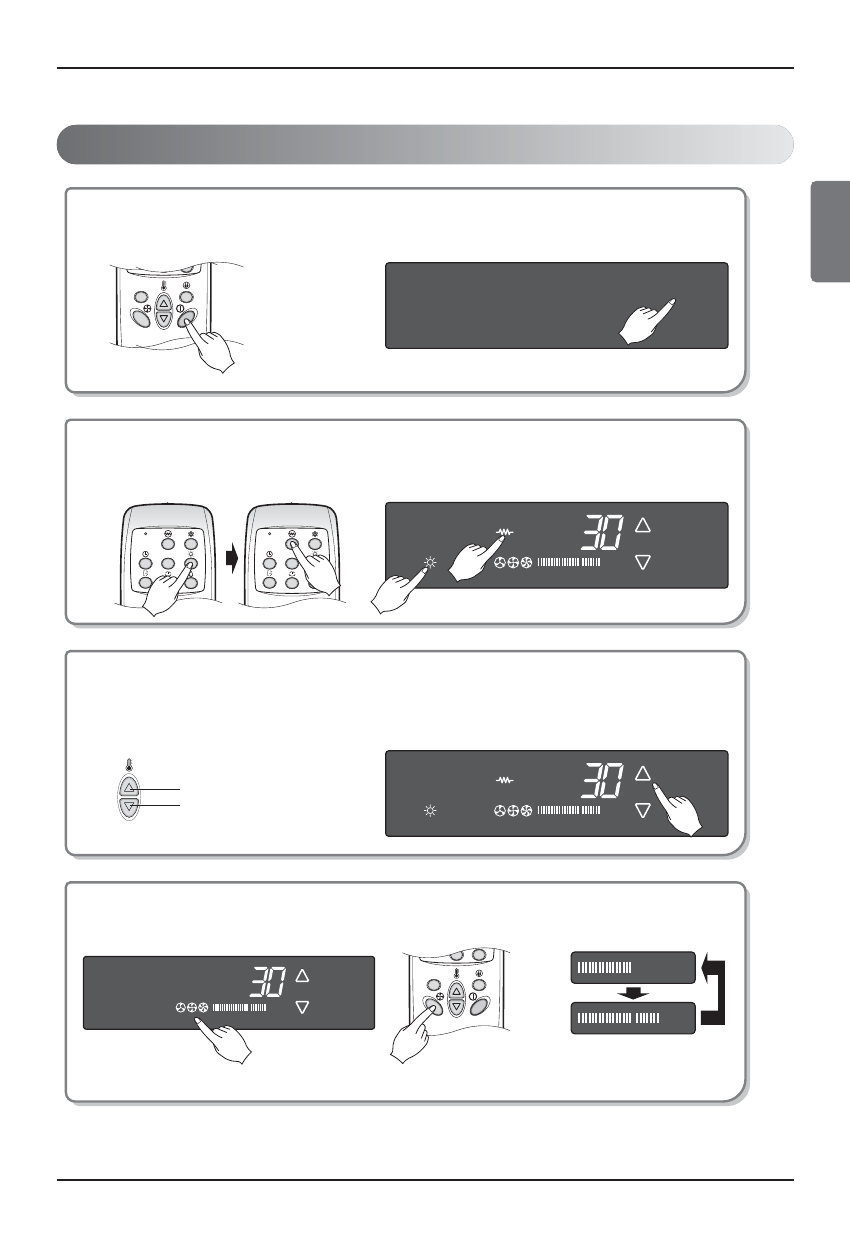 30

30

30