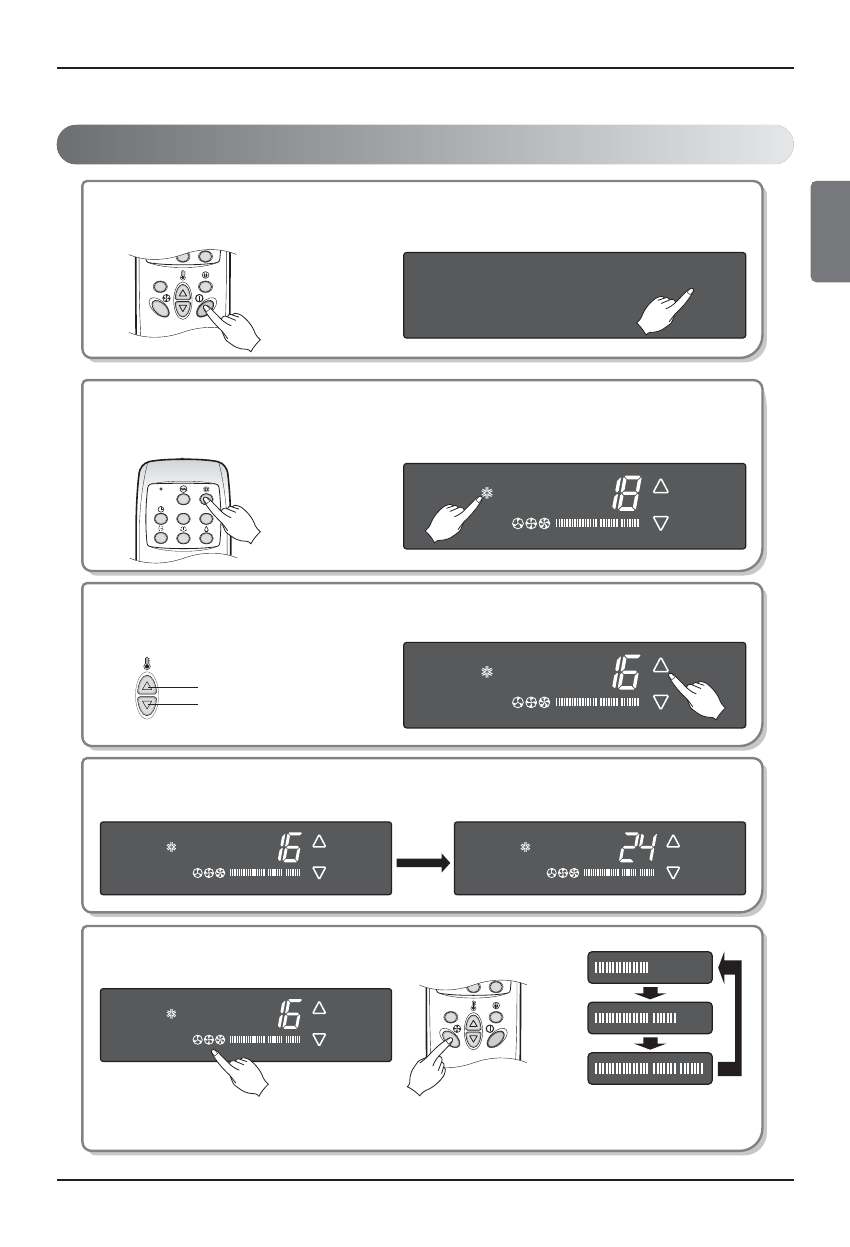 18

16

16

24

16