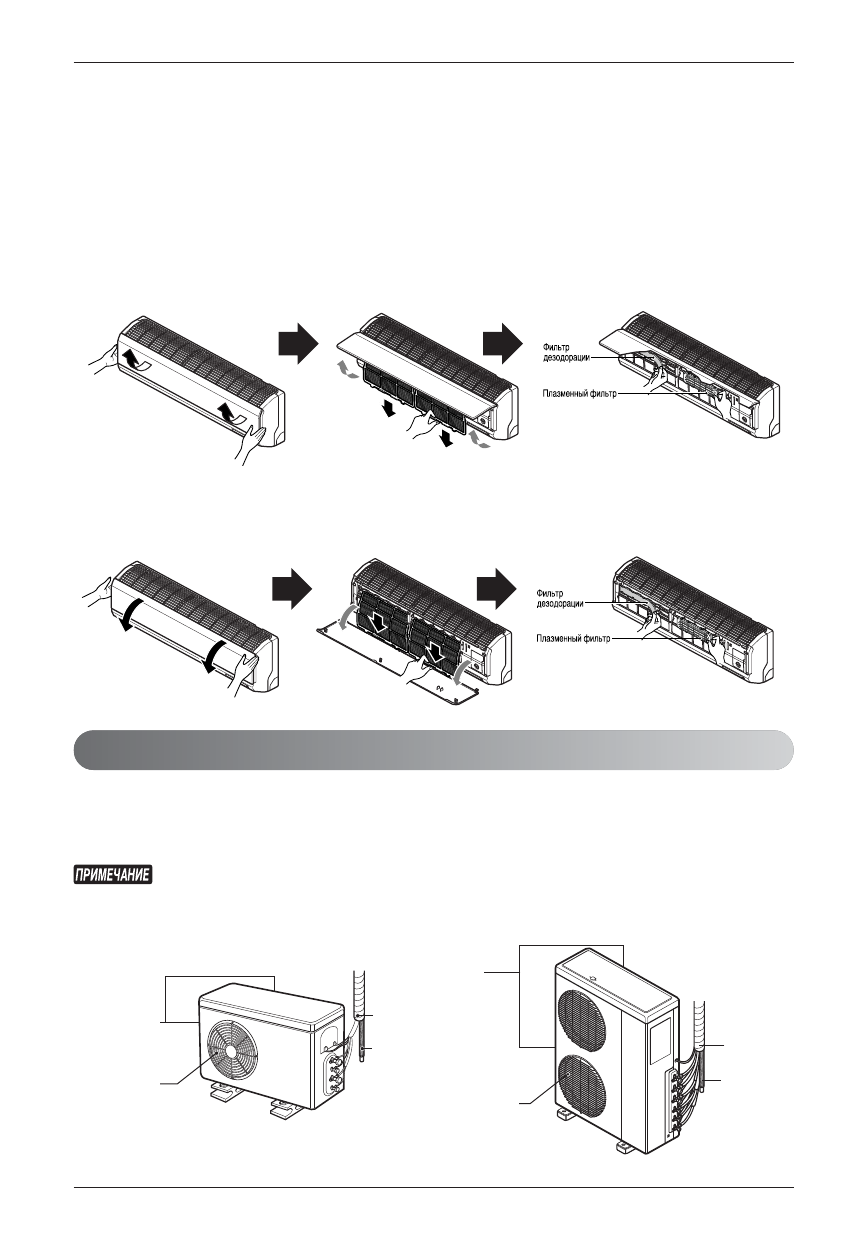 Фильтр дезодорации

Плазменный фильтр

Фильтр дезодорации

Плазменный фильтр

ПРИМЕЧАНИЕ