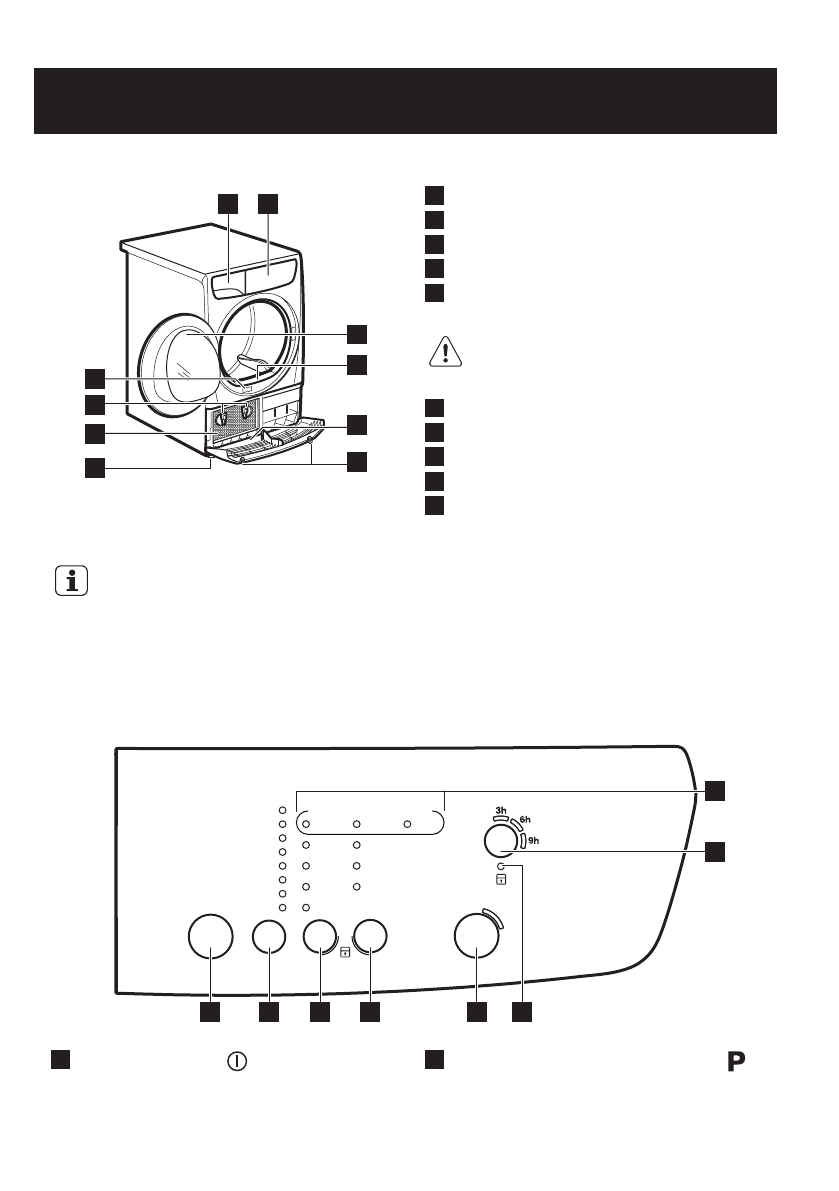 3h
6h
9h

P