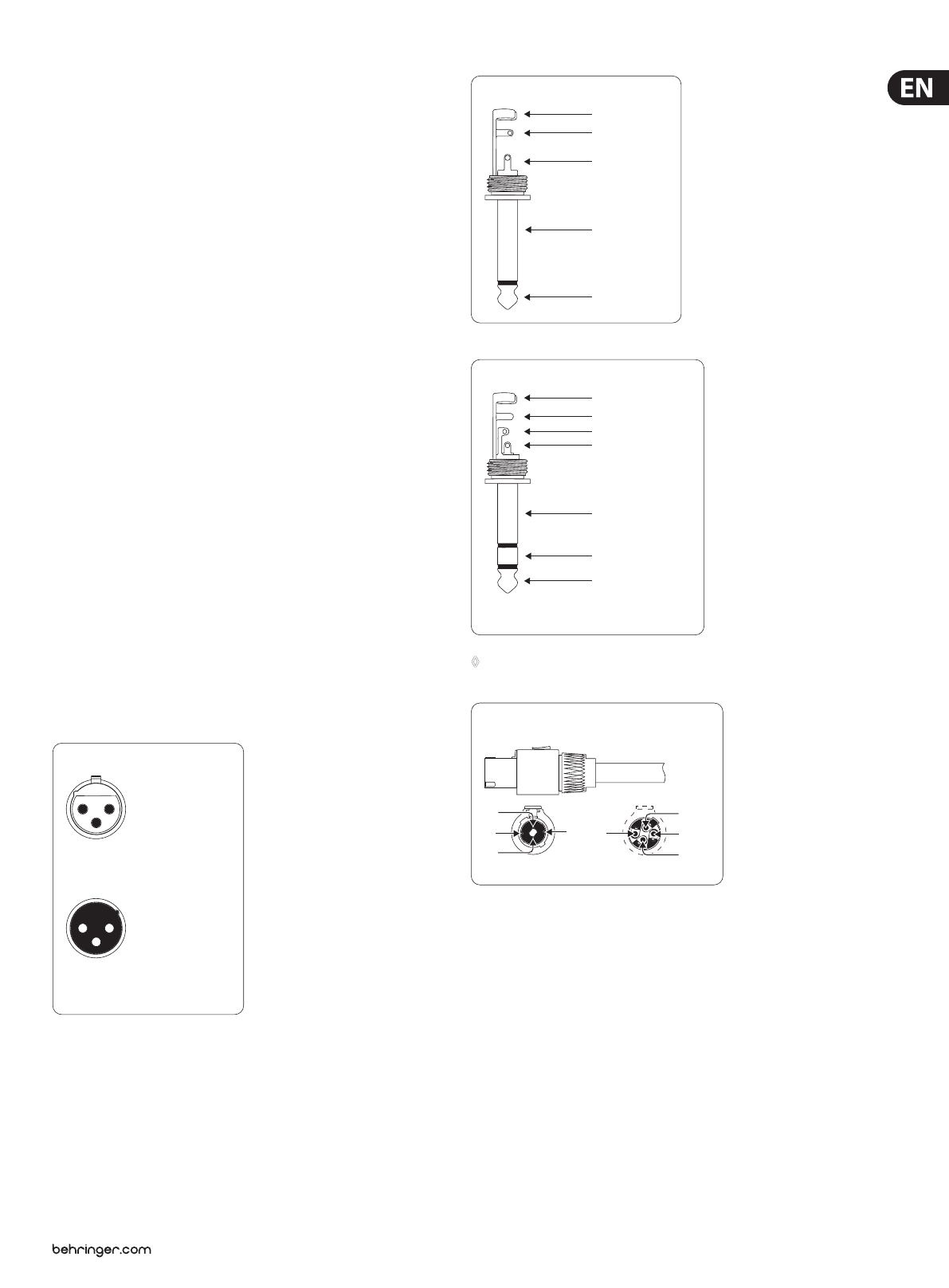 EN

behringer.com