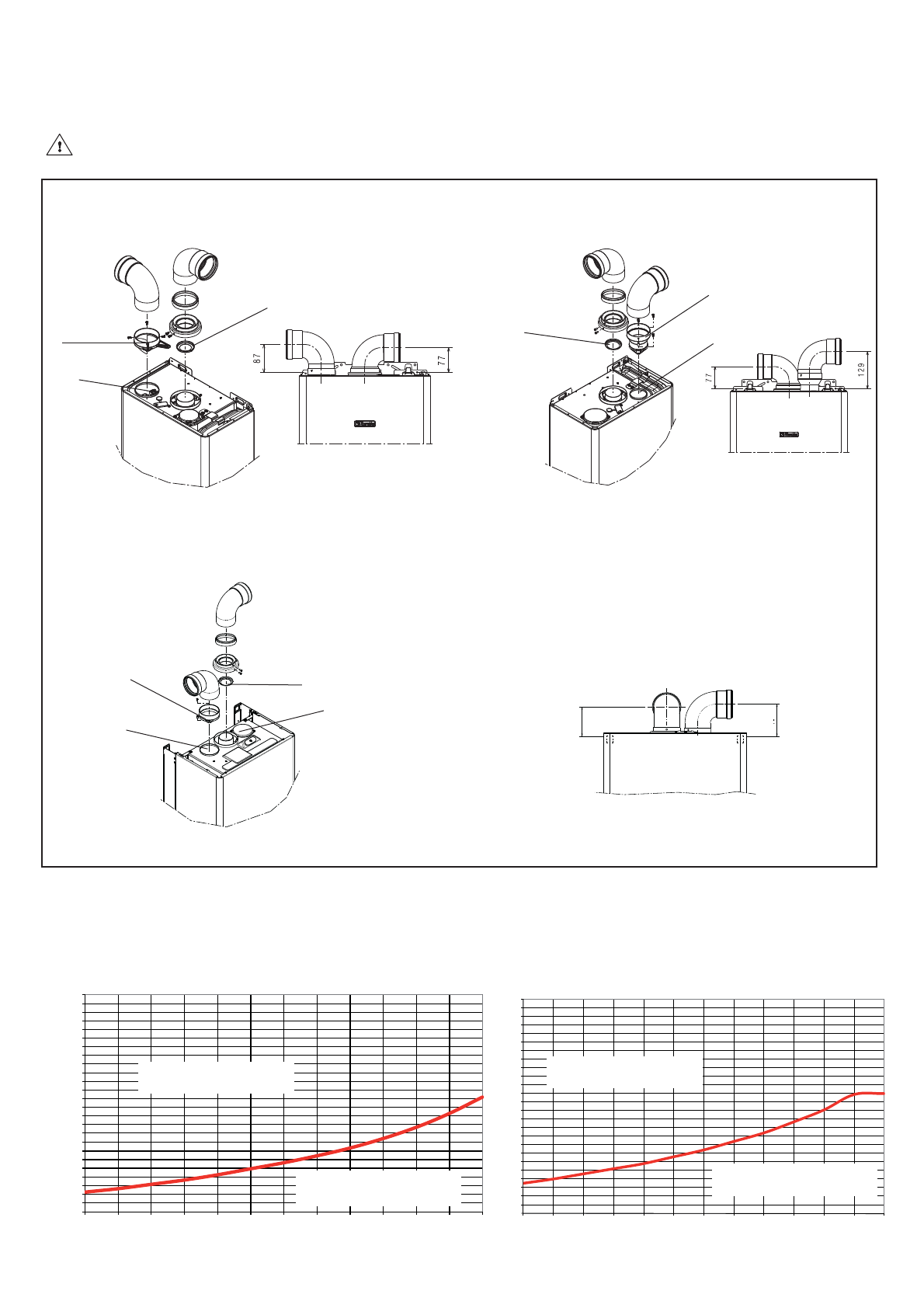 87

77

77

129