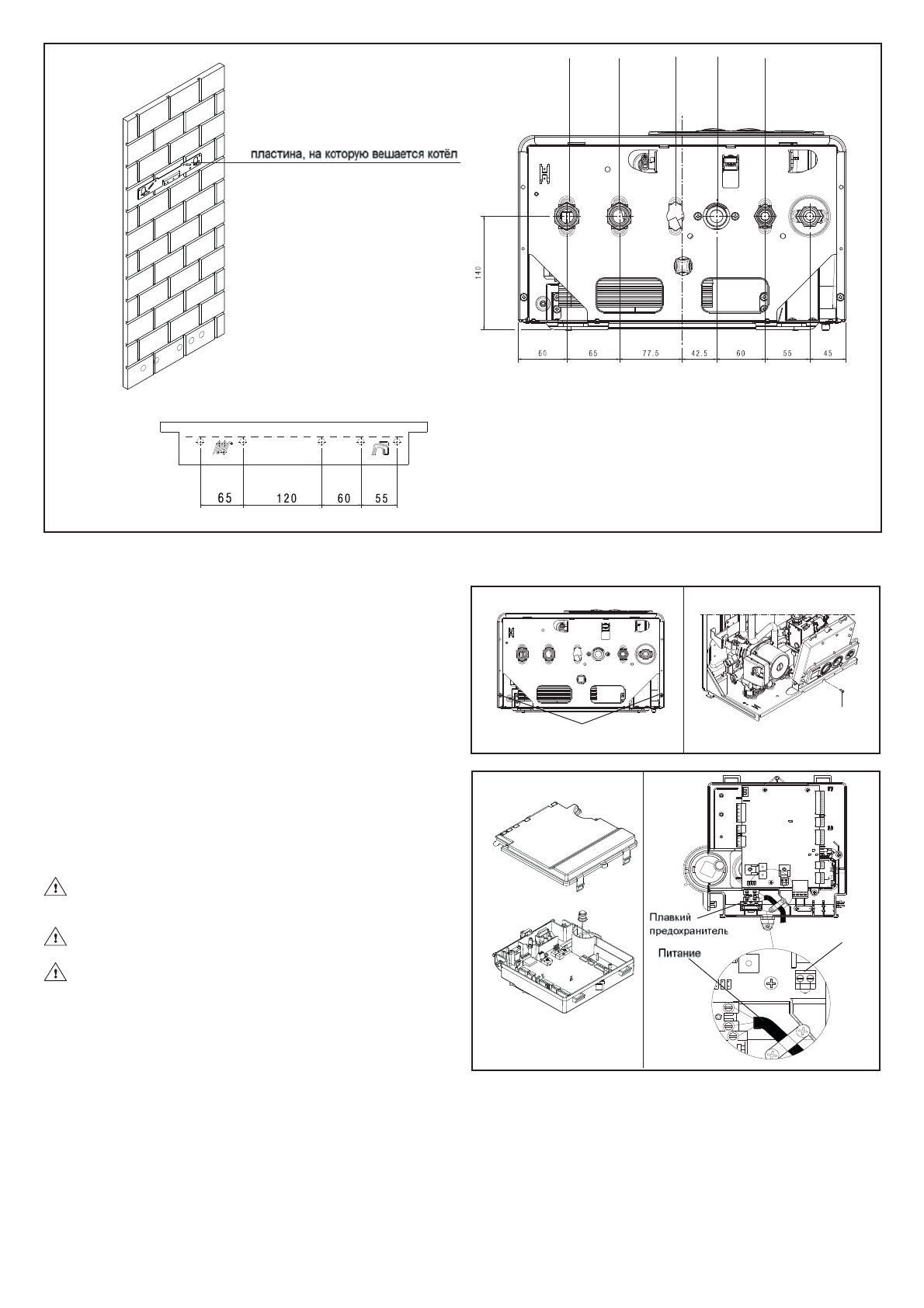 пластина, на которую вешается котёл

140

60 65 77.5 42.5 60 55 45

65 120 60 55

Плавкий предохранитель

Питание