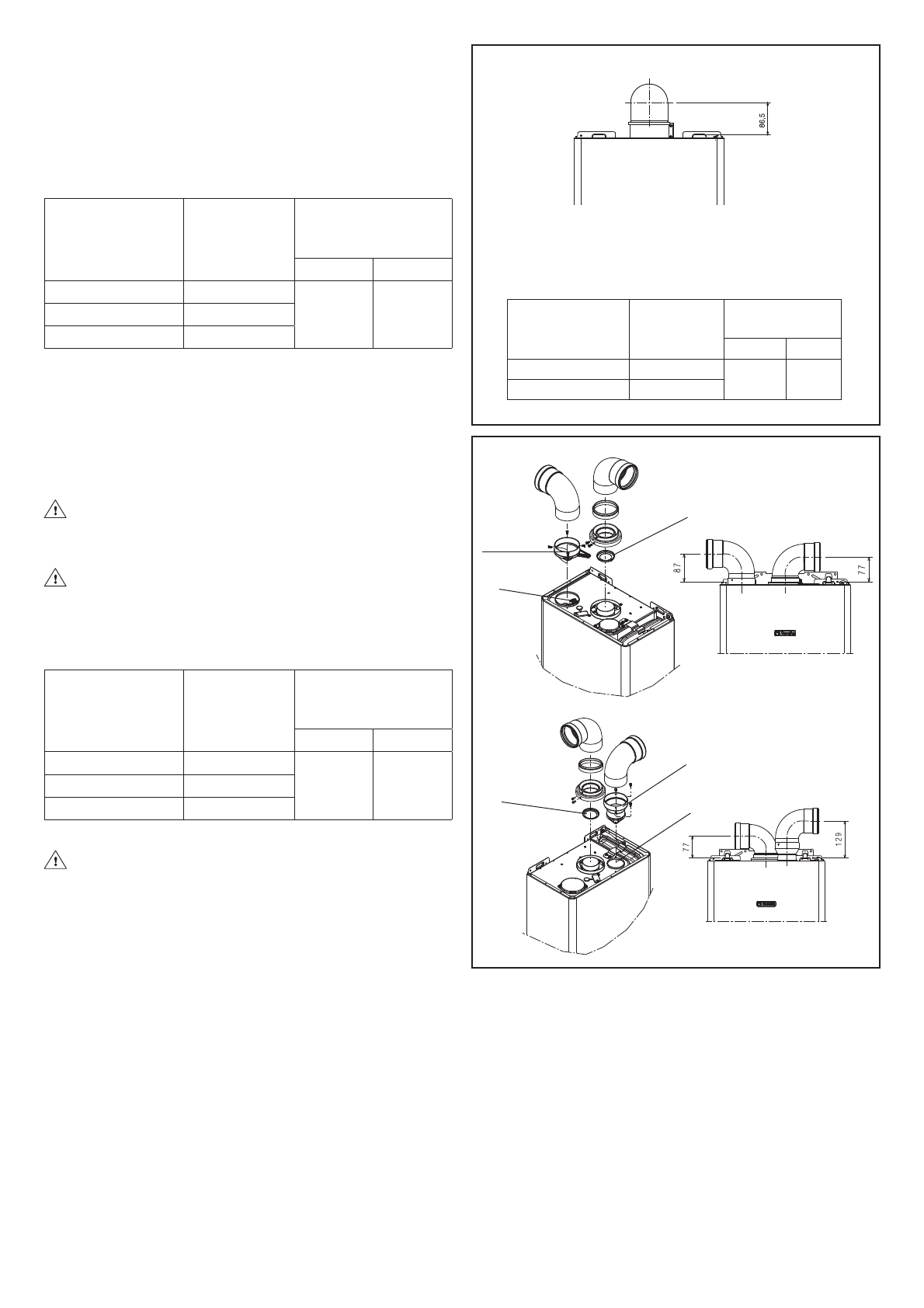 86,5

87

77

77

129