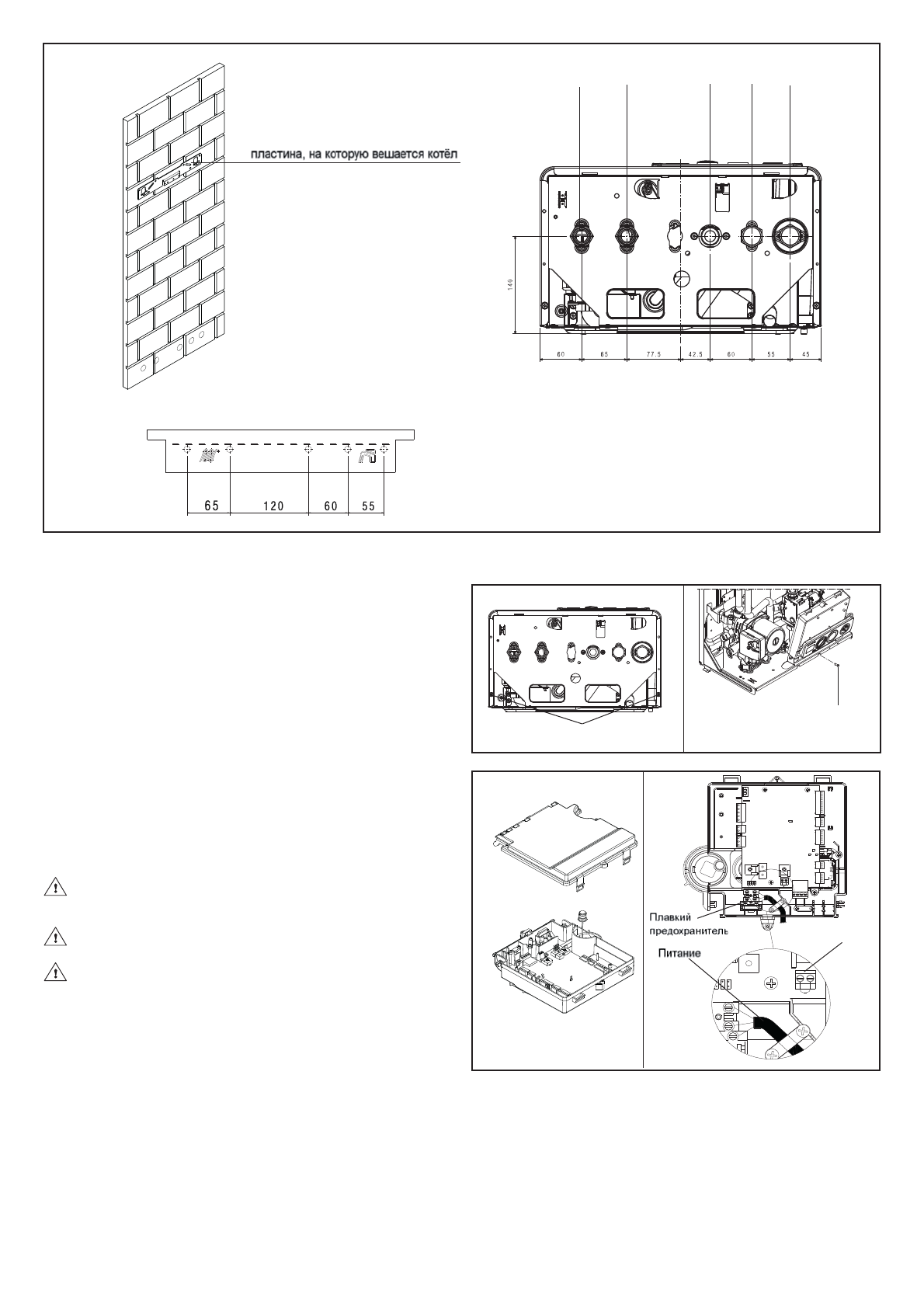 пластина, на которую вешается котёл

140

60 65 77.5 42.5 60 55 45

65 120 60 55

Плавкий предохранитель

Питание