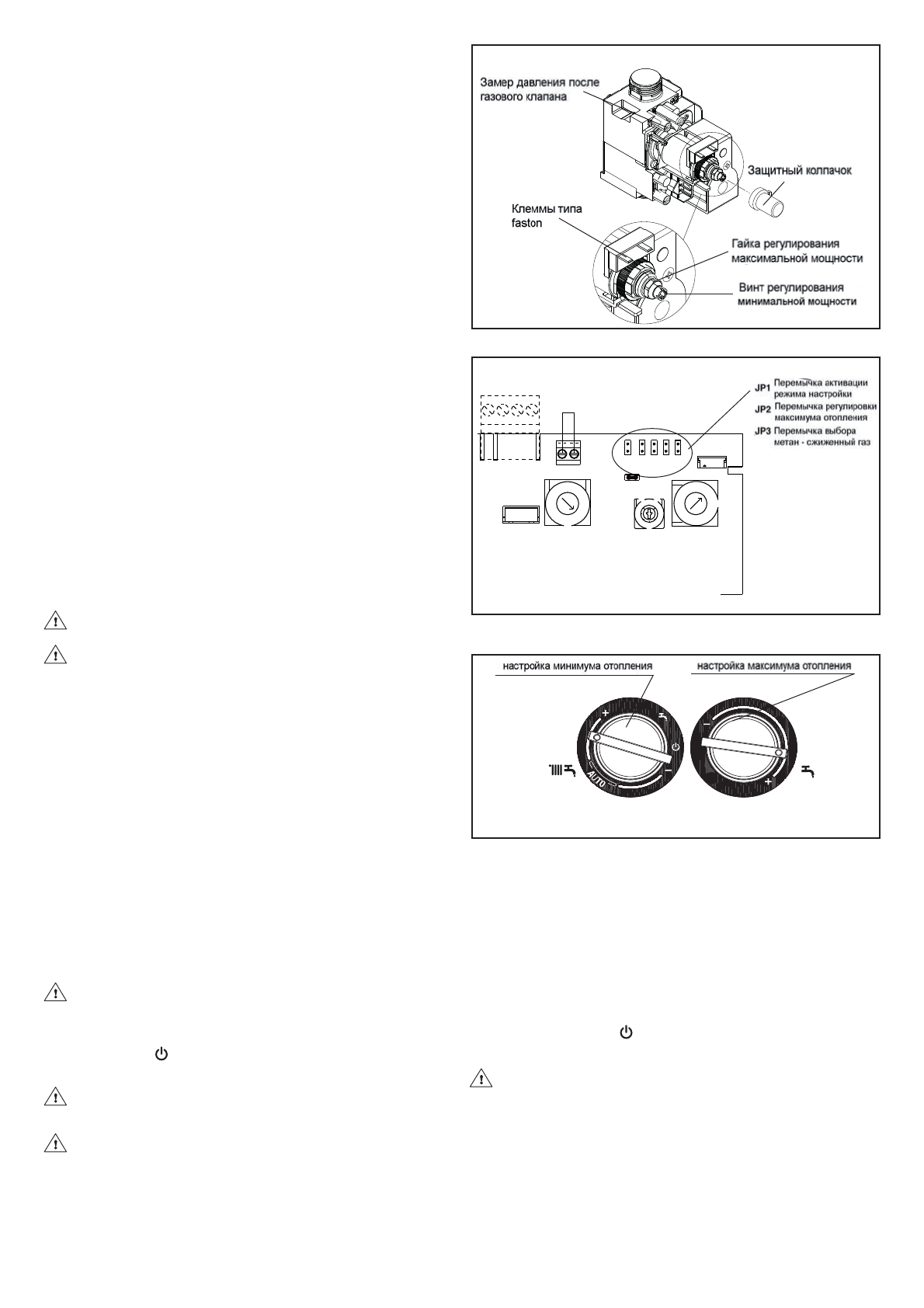 Замер давления после газового клапана

Защитный колпачок

Клеммы типа faston

Гайка регулирования максимальной мощности

Винт регулирования минимальной мощности

JP1 Перемычка активации режима настройки

JP2 Перемычка регулировки максимума отопления

JP3 Перемычка выбора метан - сжиженный газ

настройка минимума отопления

настройка максимума отопления

AUTO