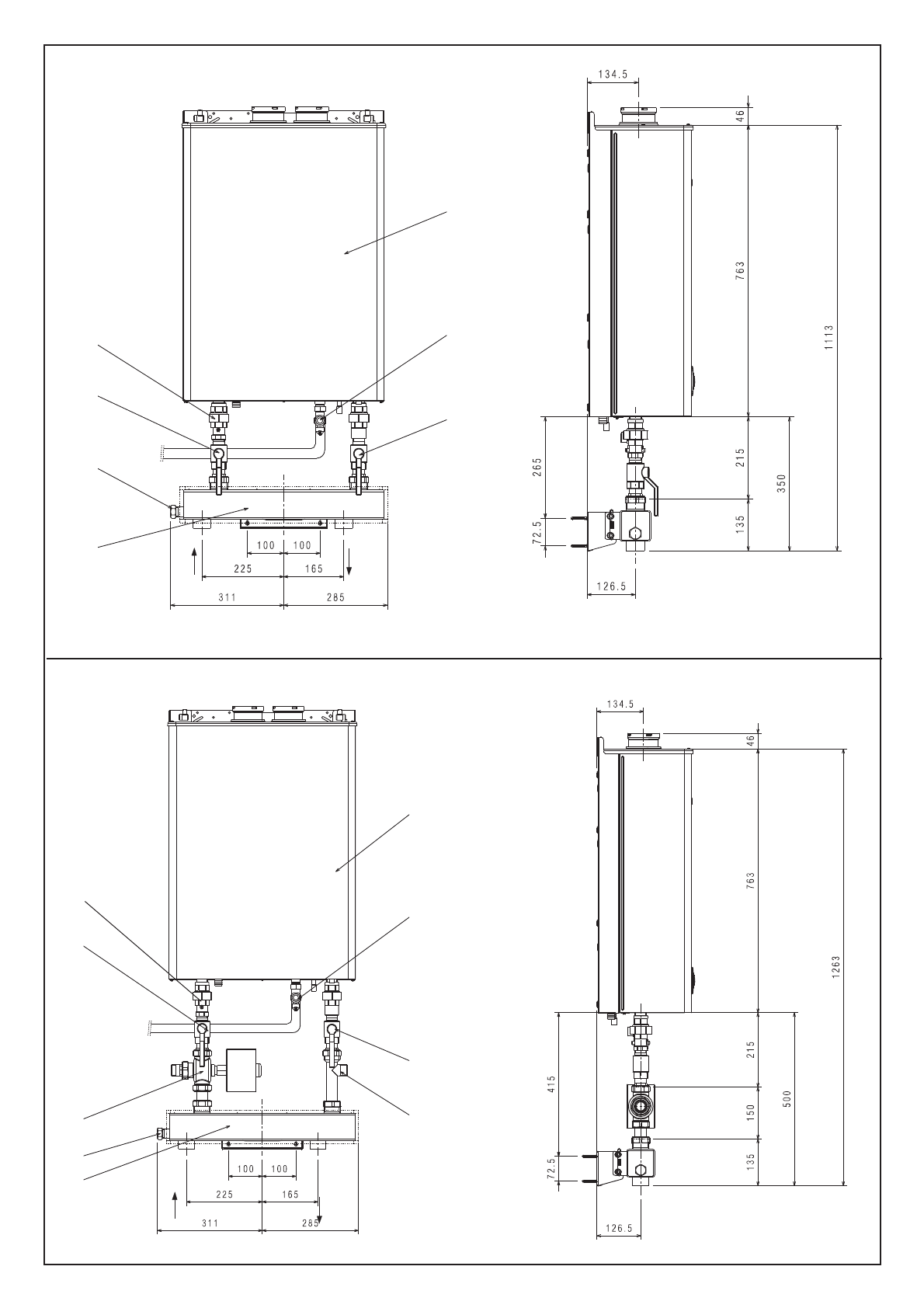 100
100
225
165
311
285

134.5
46
763
1113
265
215
350
72.5
135
126.5

100
100
225
165
311
285

134.5
46
763
1263
415
215
150
500
72.5
135
126.5