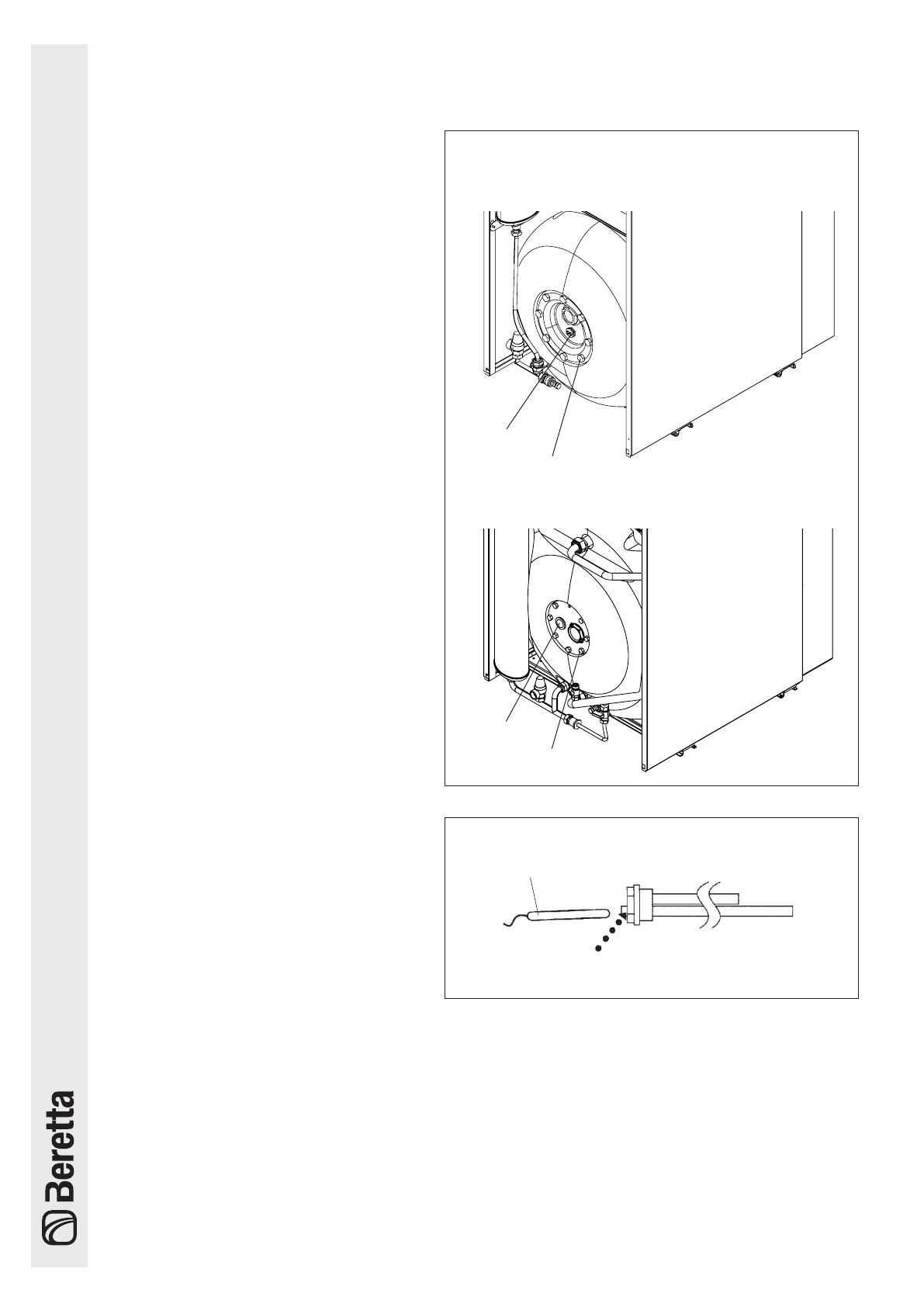 Beretta