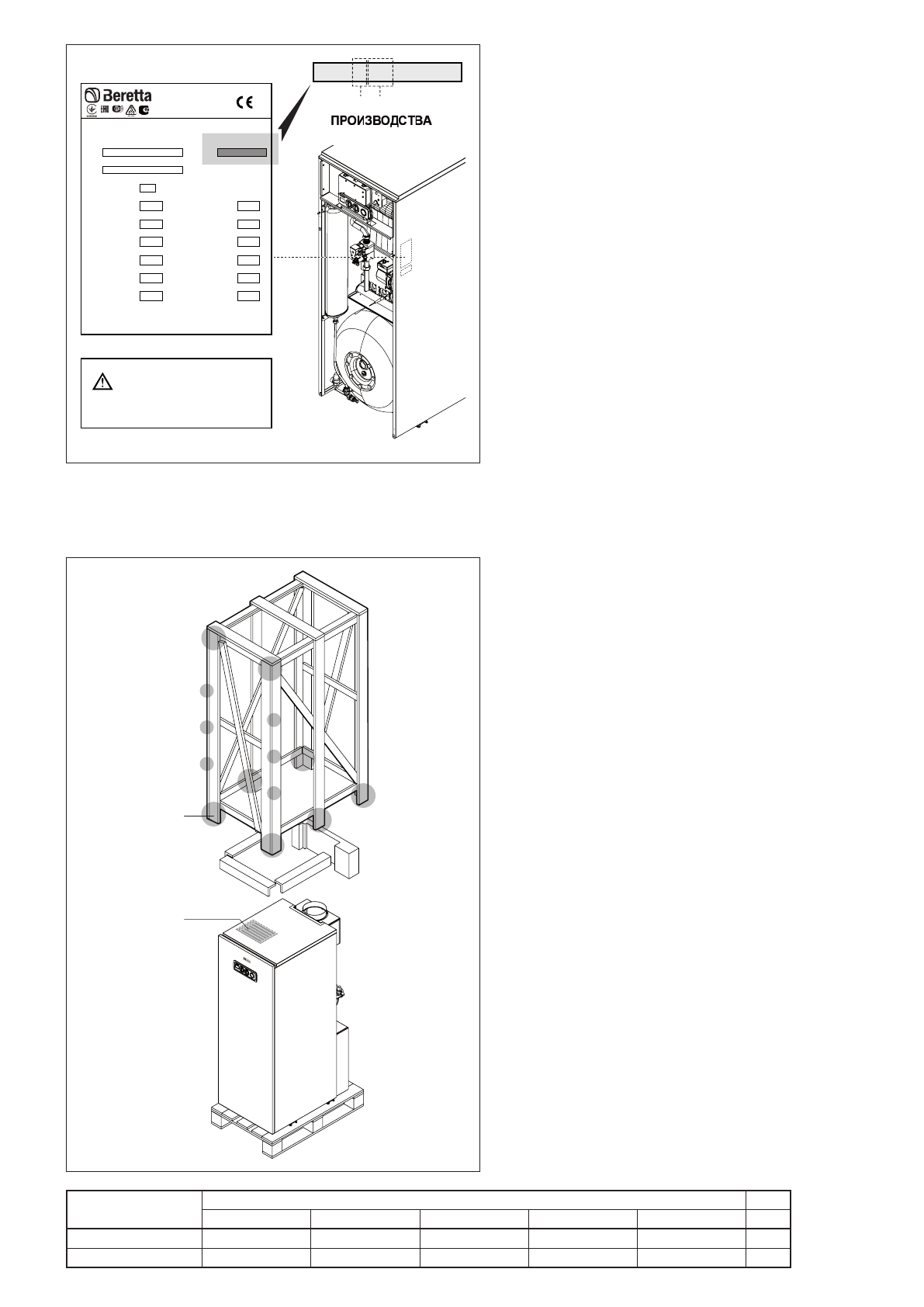 Beretta

CE

ПРОИЗВОДСТВА