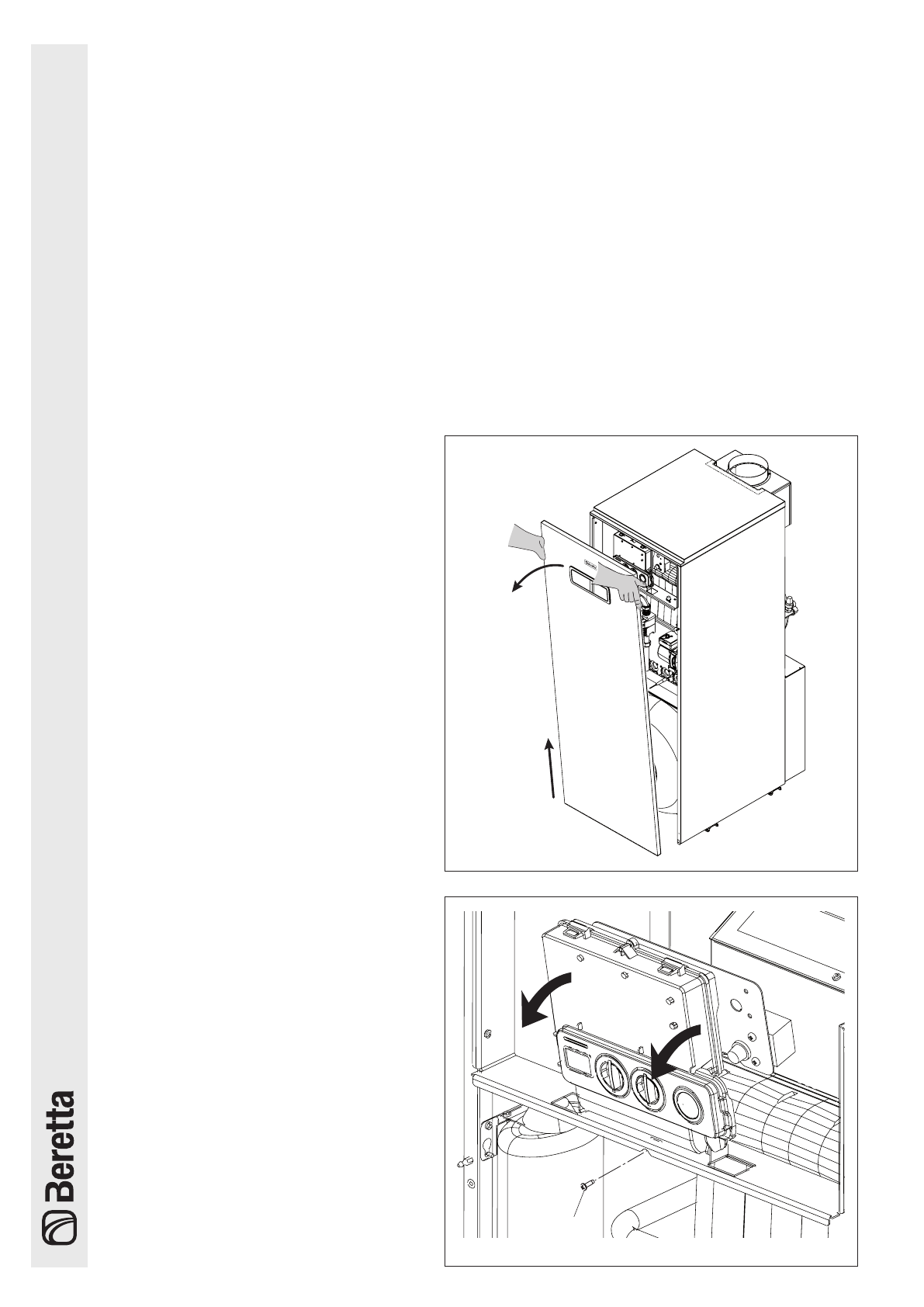 Beretta