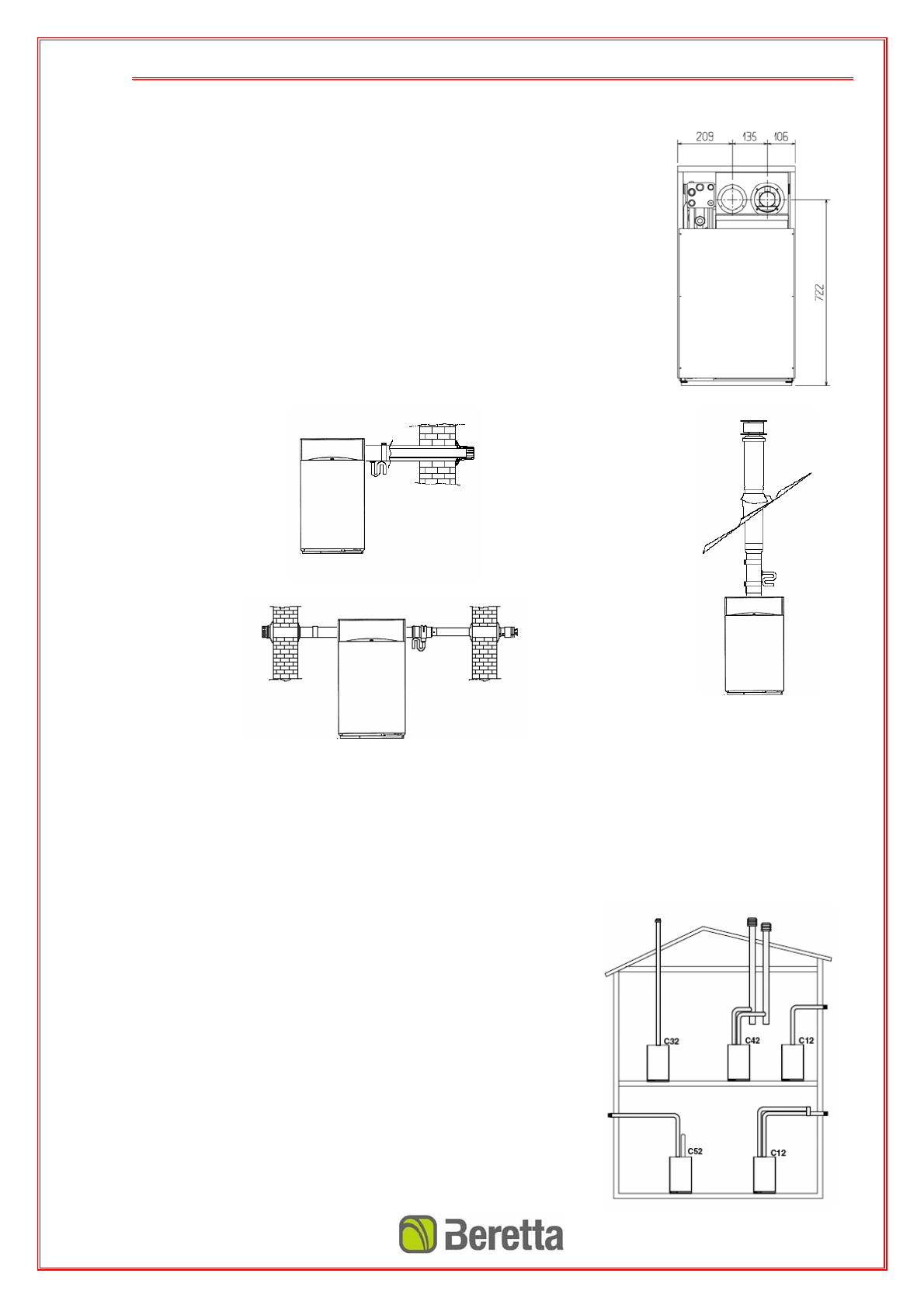 209
135
106
722

C32
C42
C12
C52
C12

Beretta