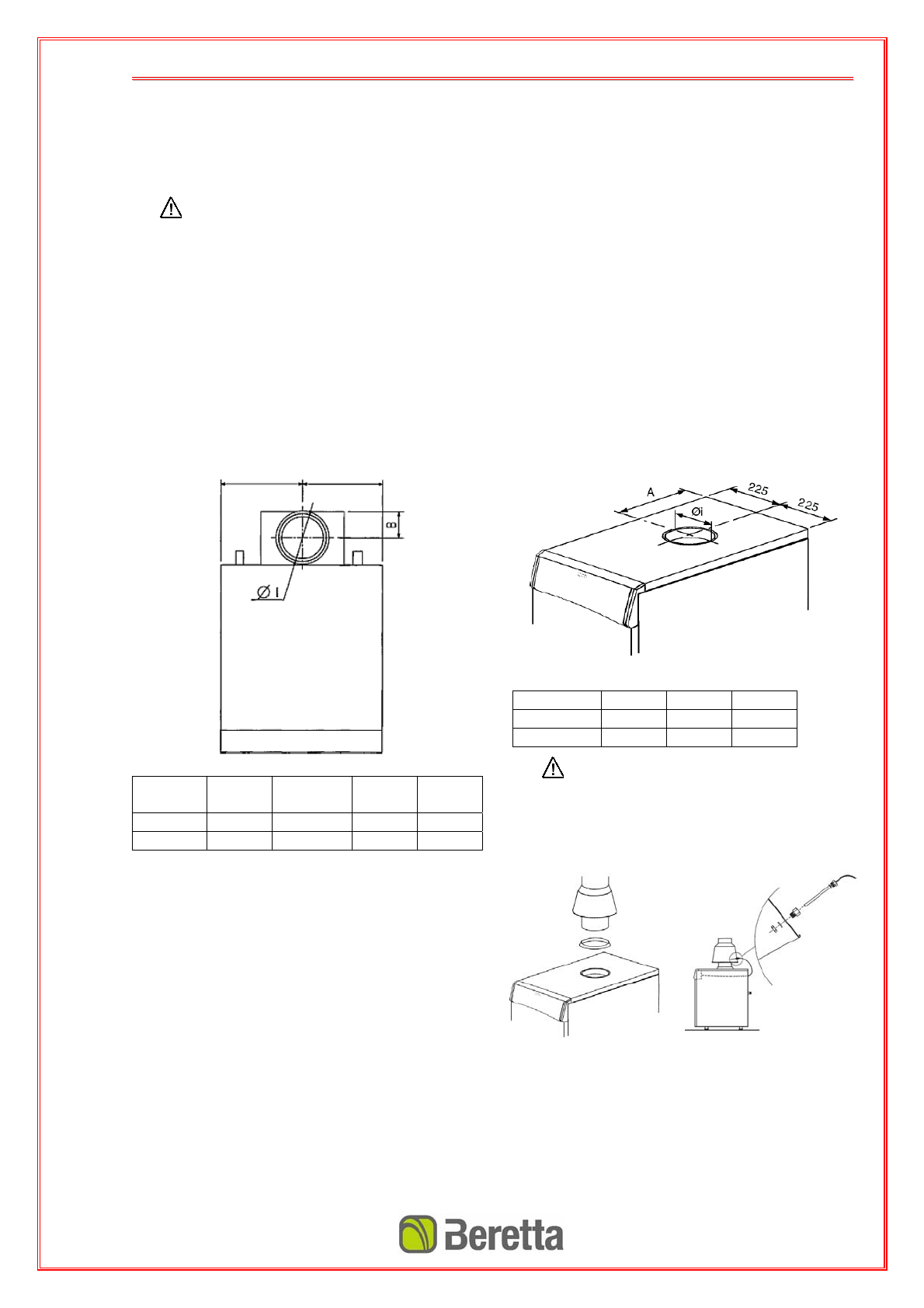 B

Ø I

A

225

225

Øi

Beretta