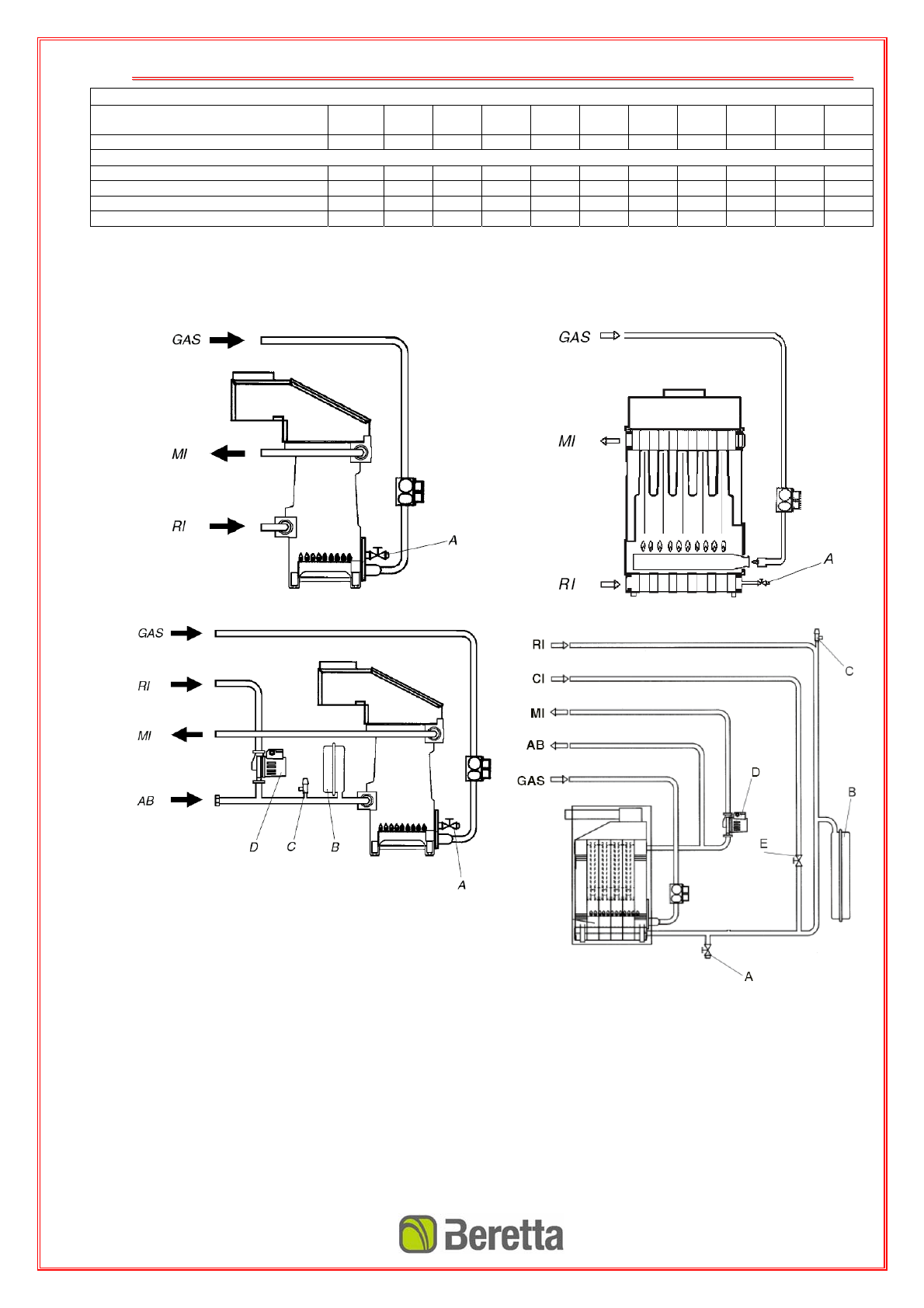 GAS

MI

RI

A

GAS

MI

RI

A

GAS

RI

MI

AB

D

C

B

A

RI

CI

MI

AB

GAS

C

D

B

E

A

Beretta