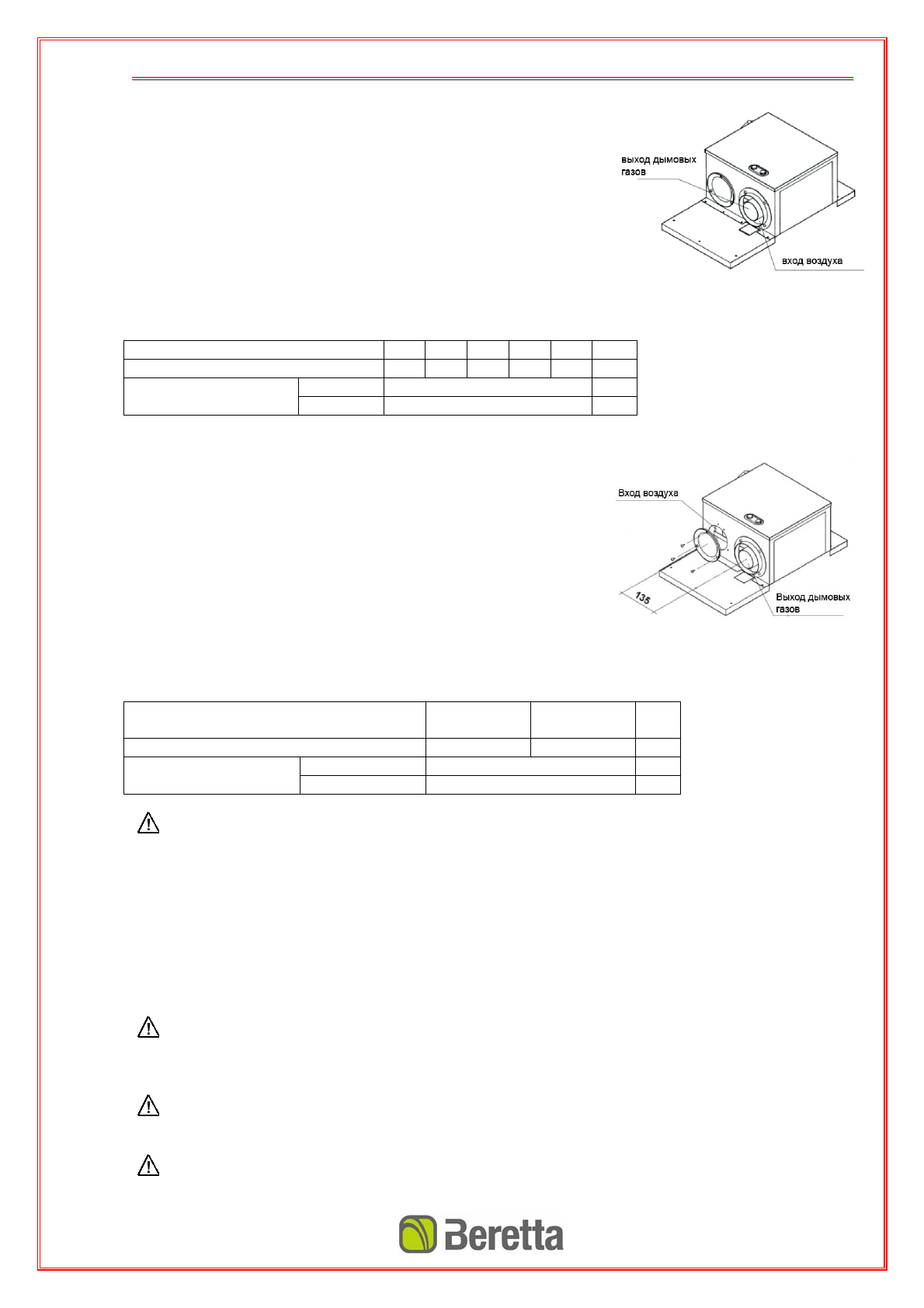 выход дымовых газов

вход воздуха

Вход воздуха

135

Выход дымовых газов

Beretta