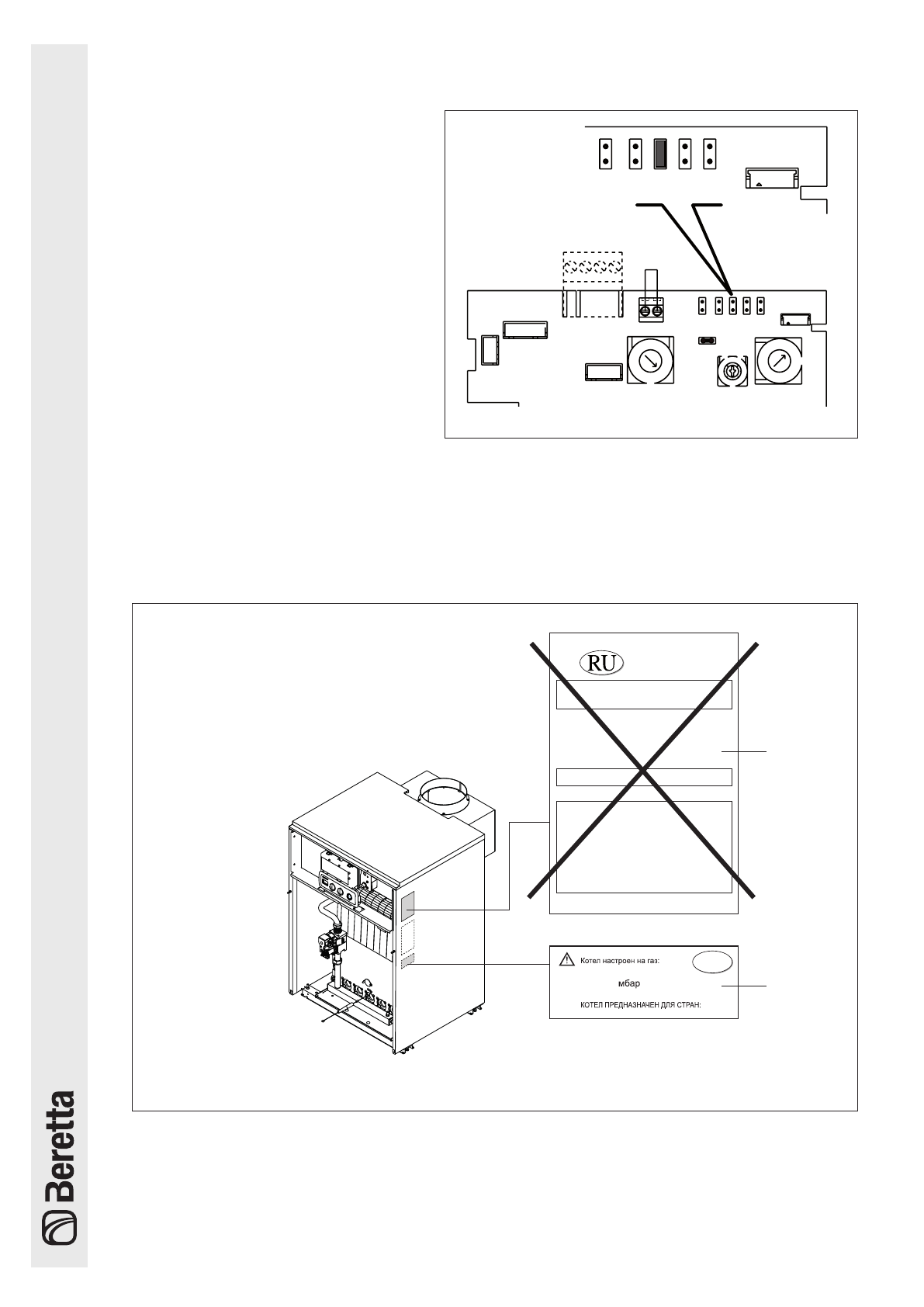 RU

Котел настроен на газ:

мбар

КОТЕЛ ПРЕДНАЗНАЧЕН ДЛЯ СТРАН:

Beretta