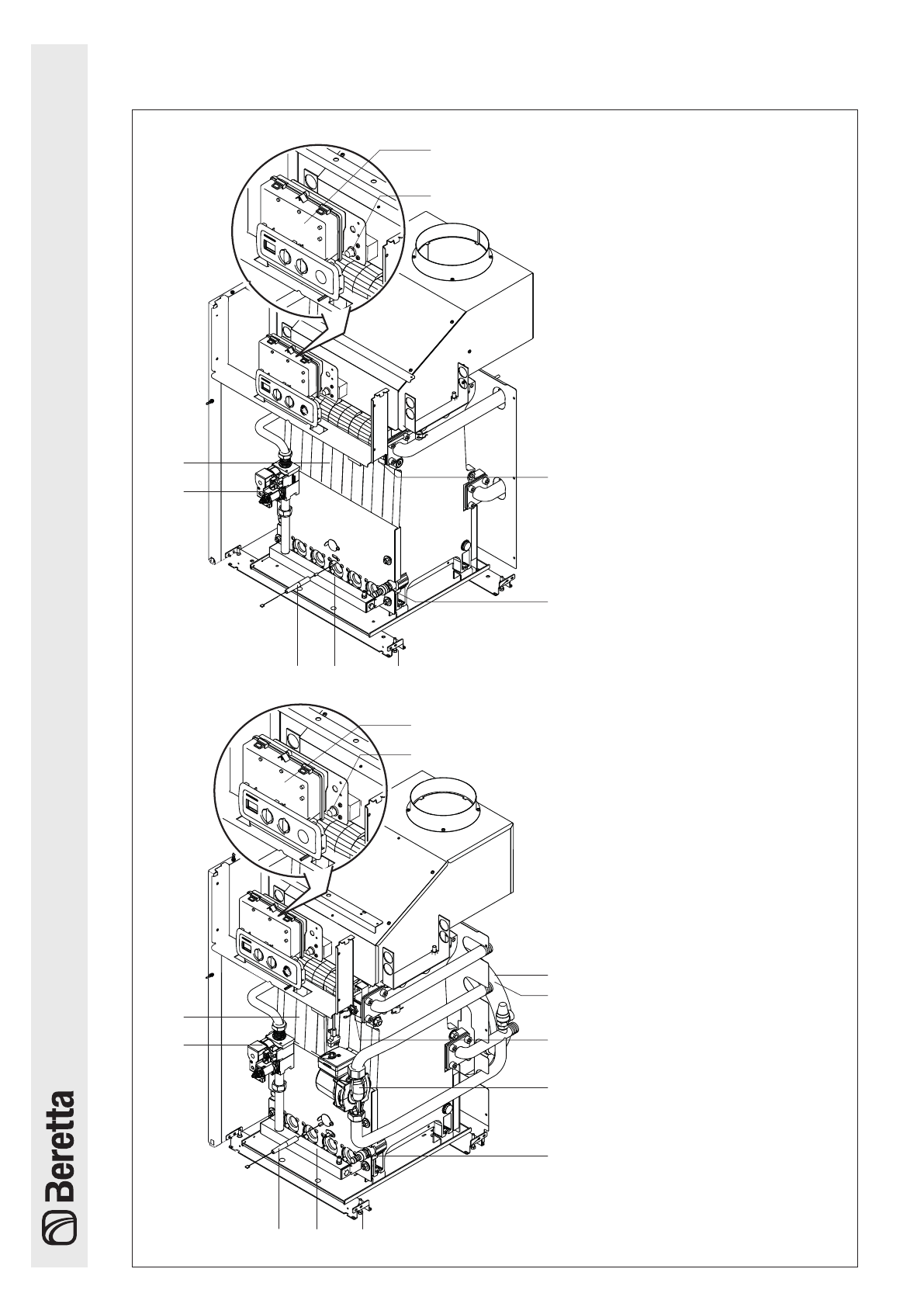 Beretta