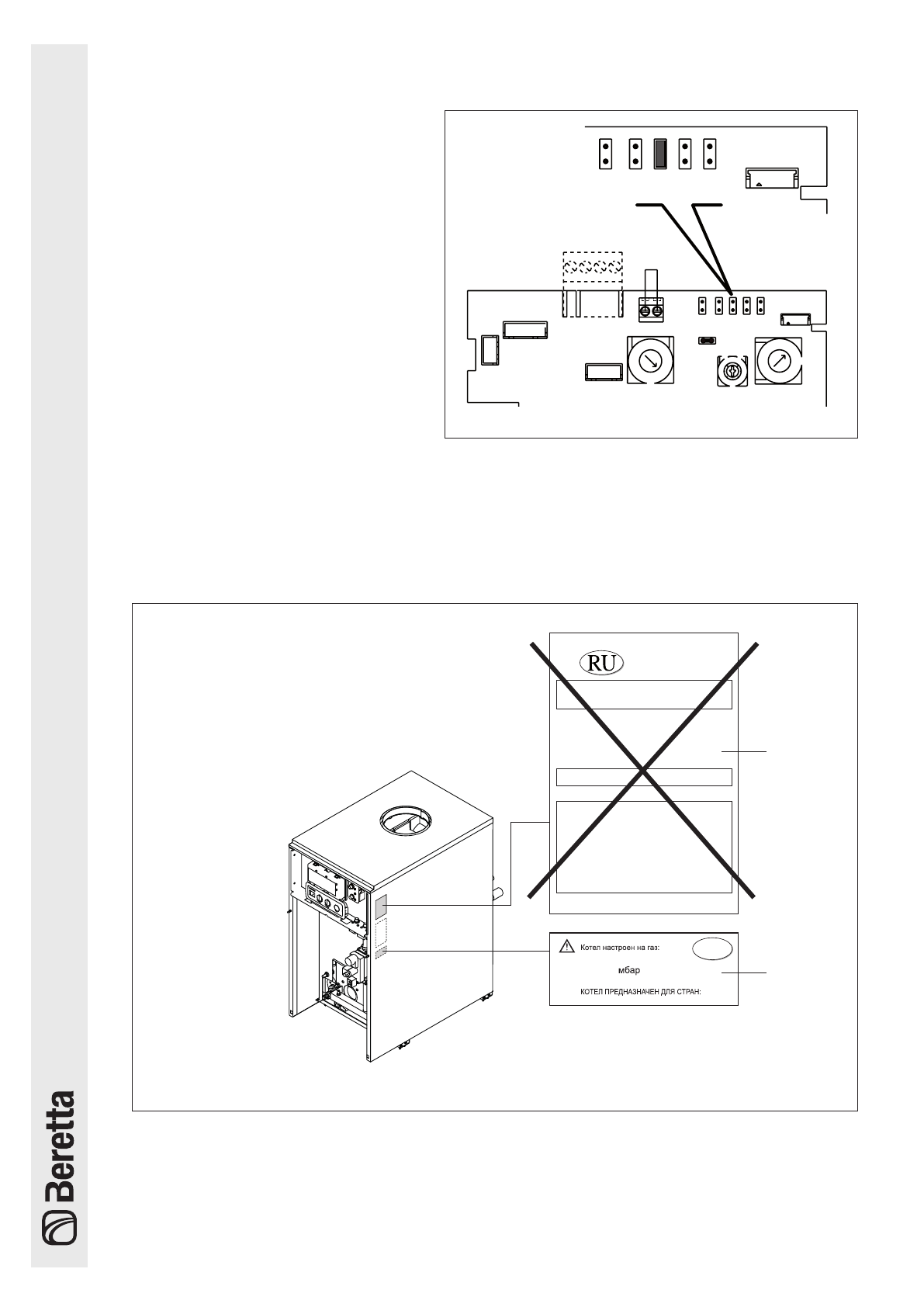 RU

Котел настроен на газ:

мбар

КОТЕЛ ПРЕДНАЗНАЧЕН ДЛЯ СТРАН:

Beretta