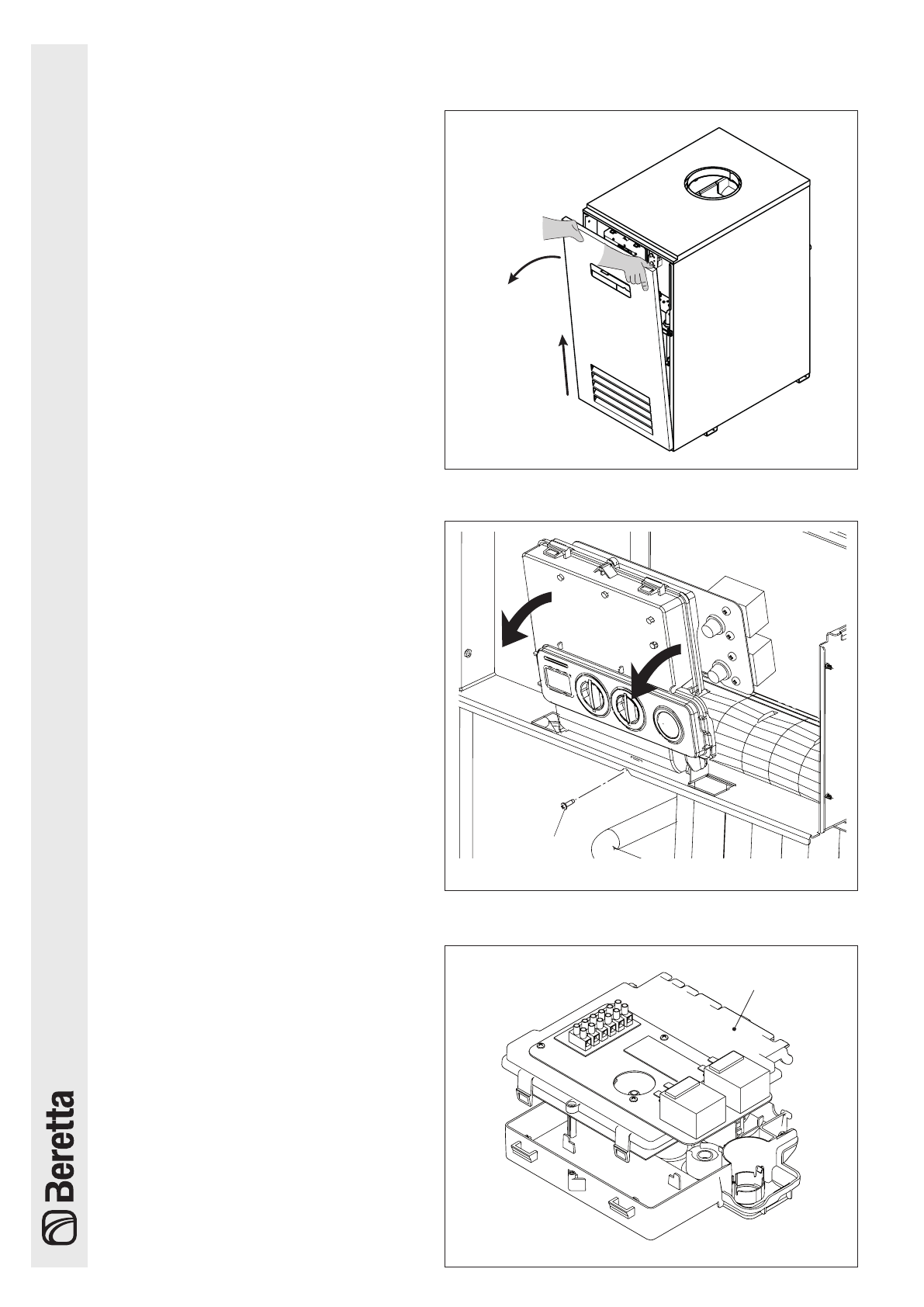 Beretta