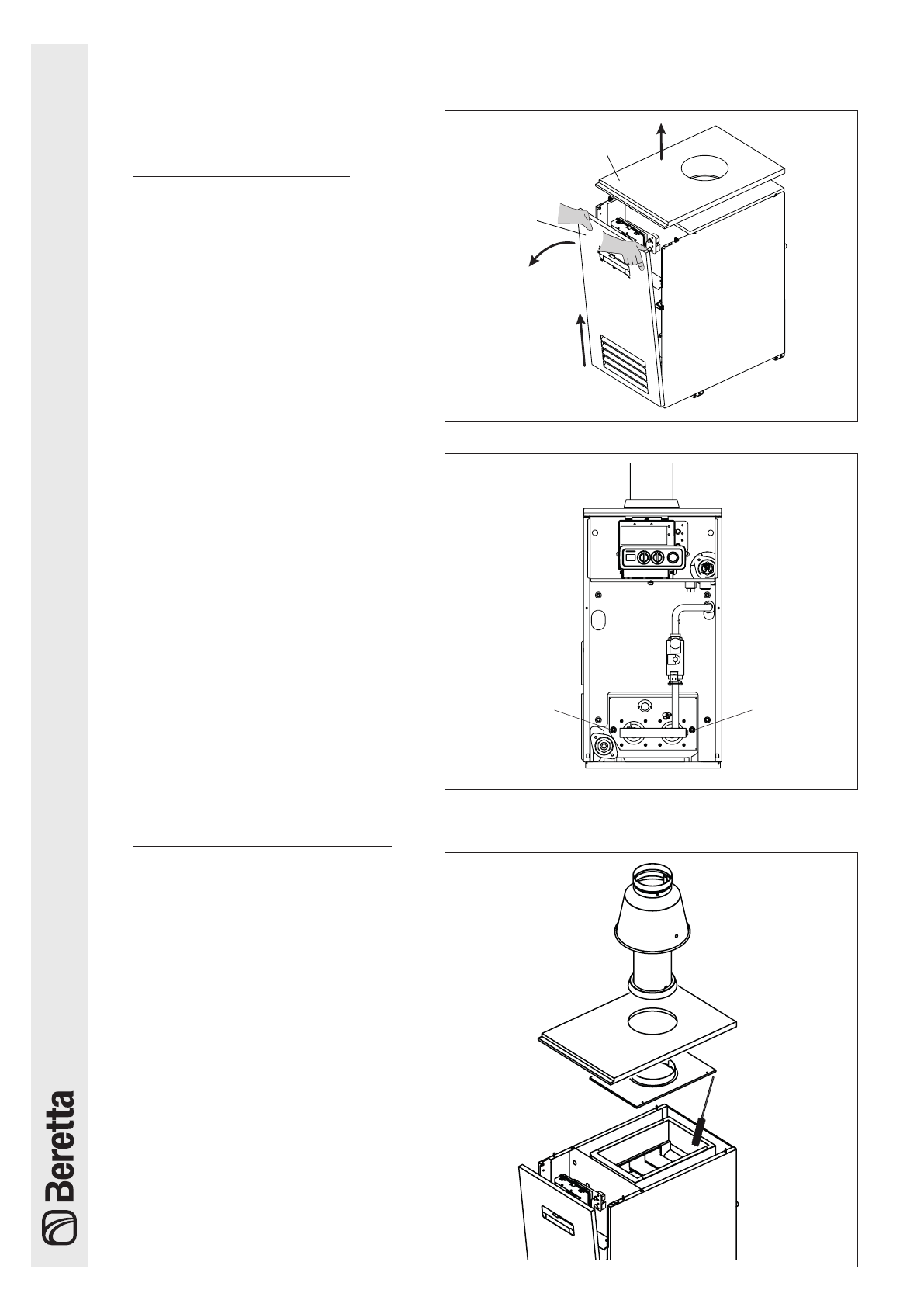 Beretta