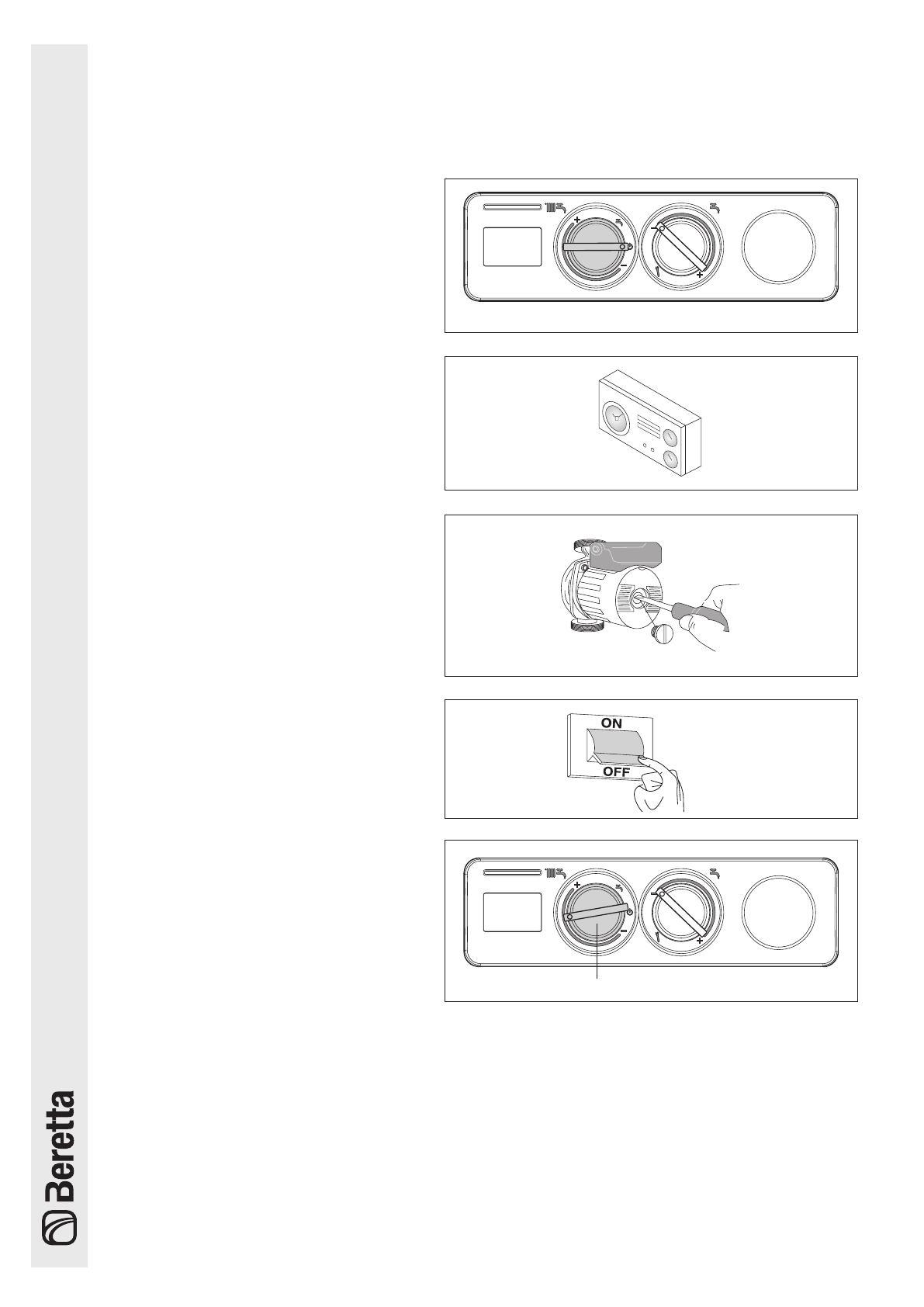 +
−
−
+

ON
OFF

+
−
−
+

Beretta