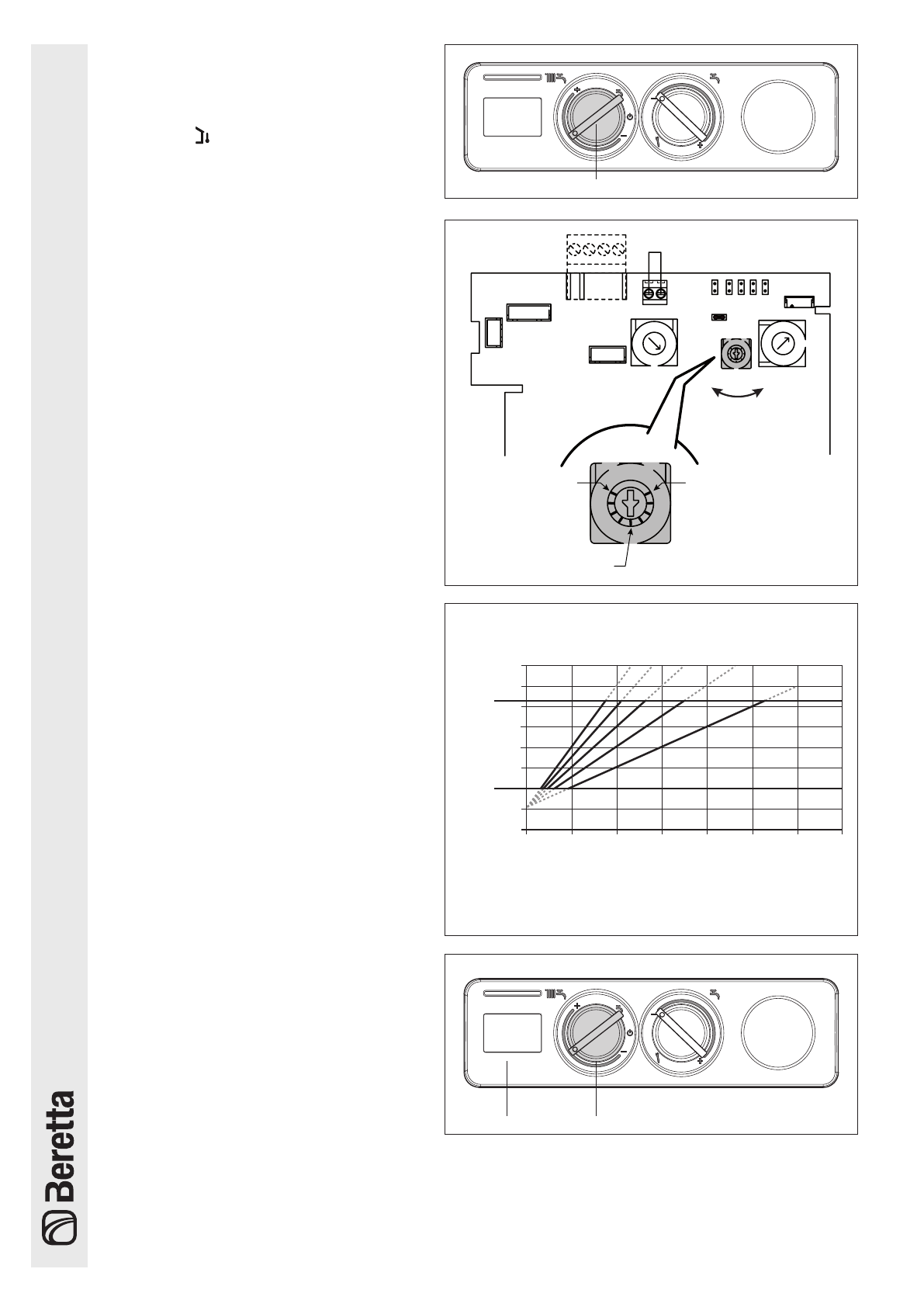 Beretta