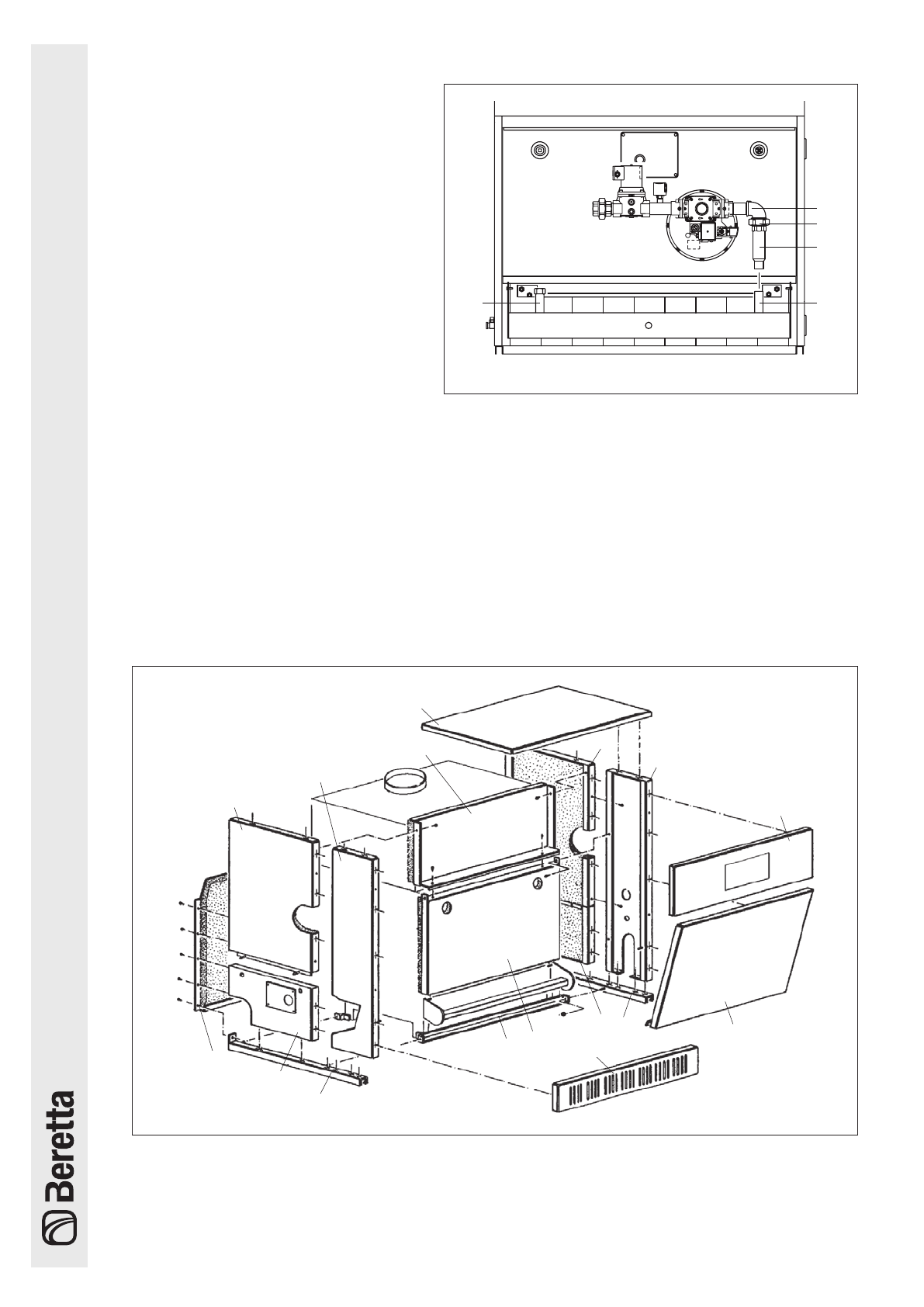 Beretta