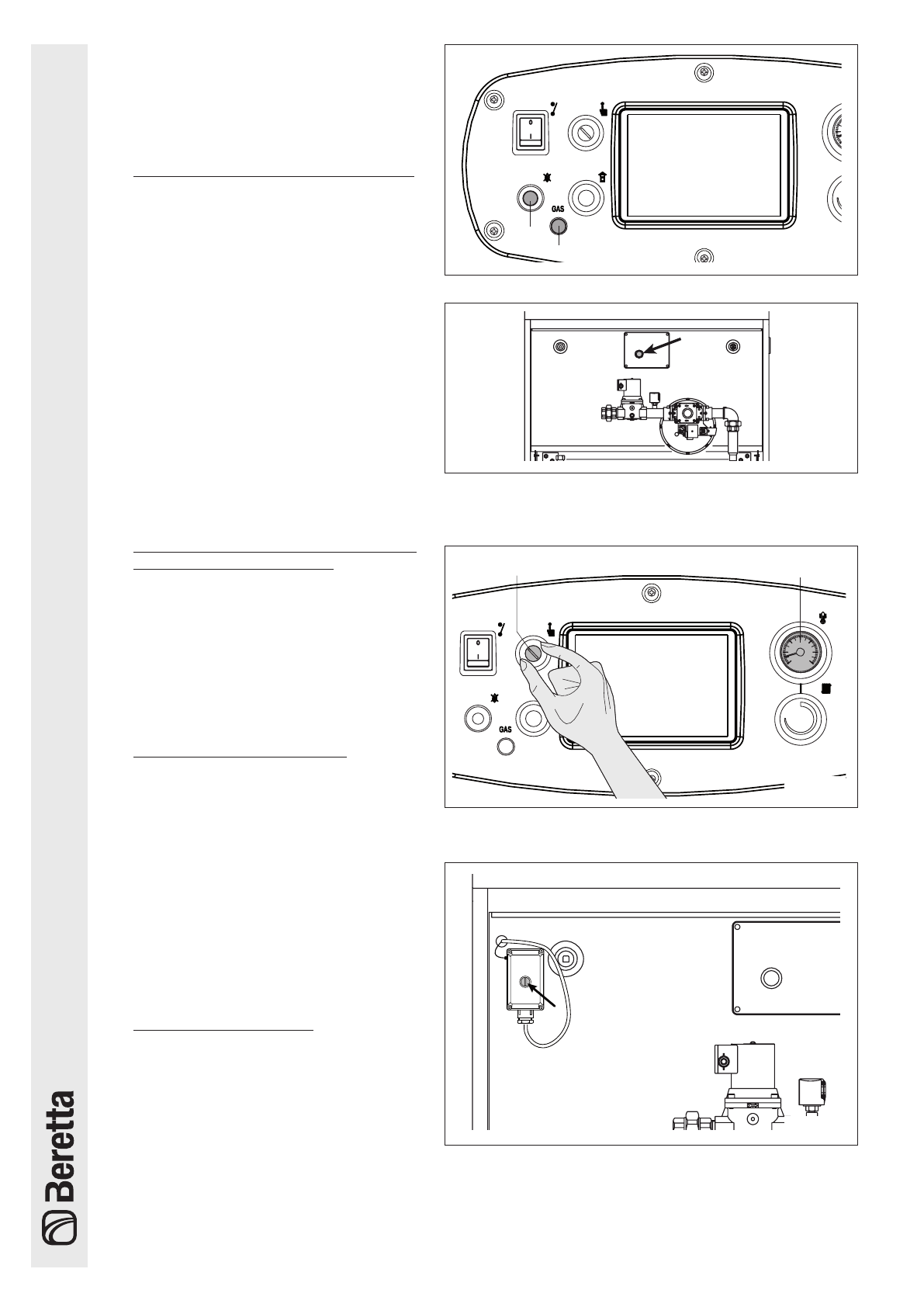 0
I
GAS

0
I
GAS

Beretta