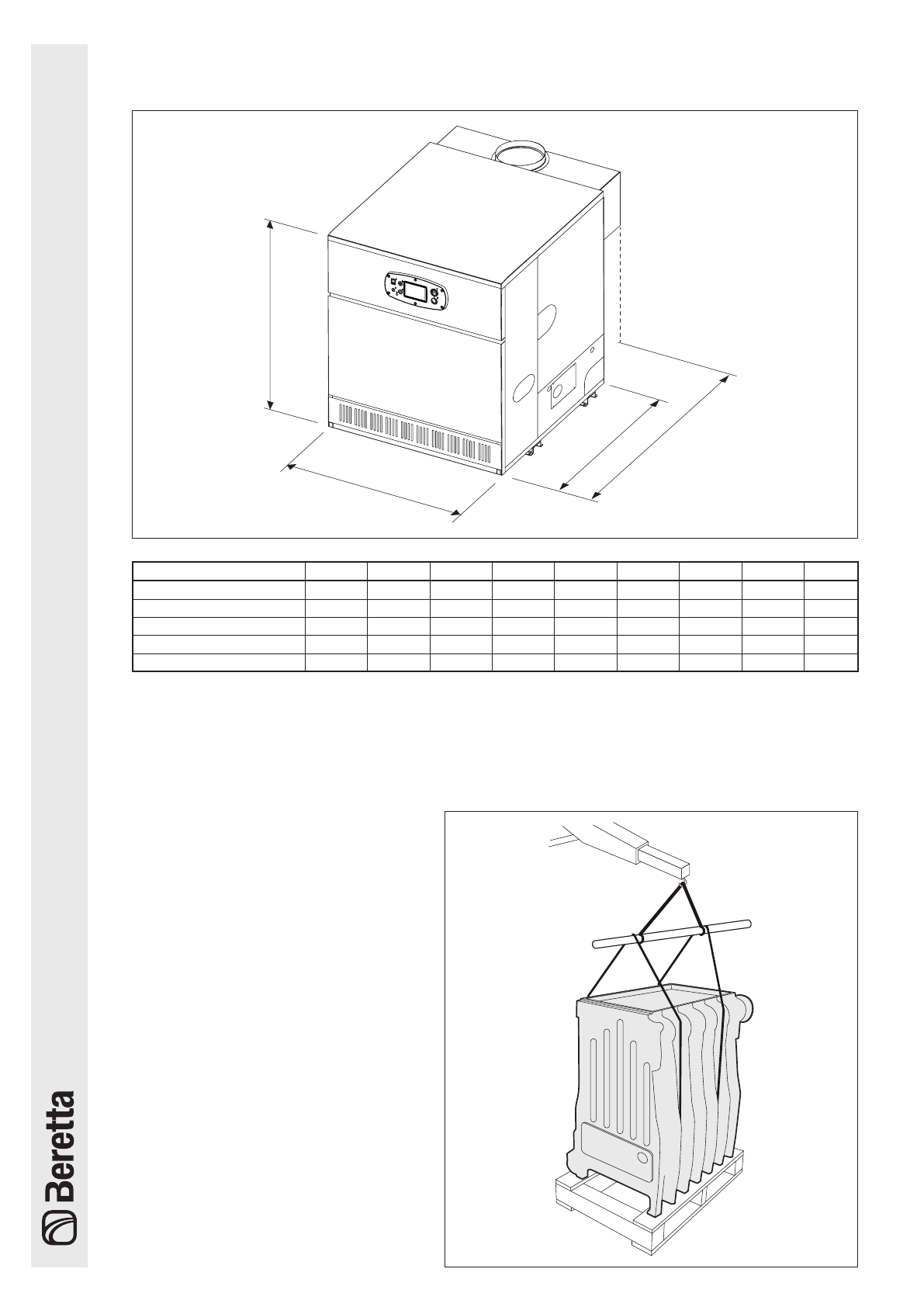 Beretta