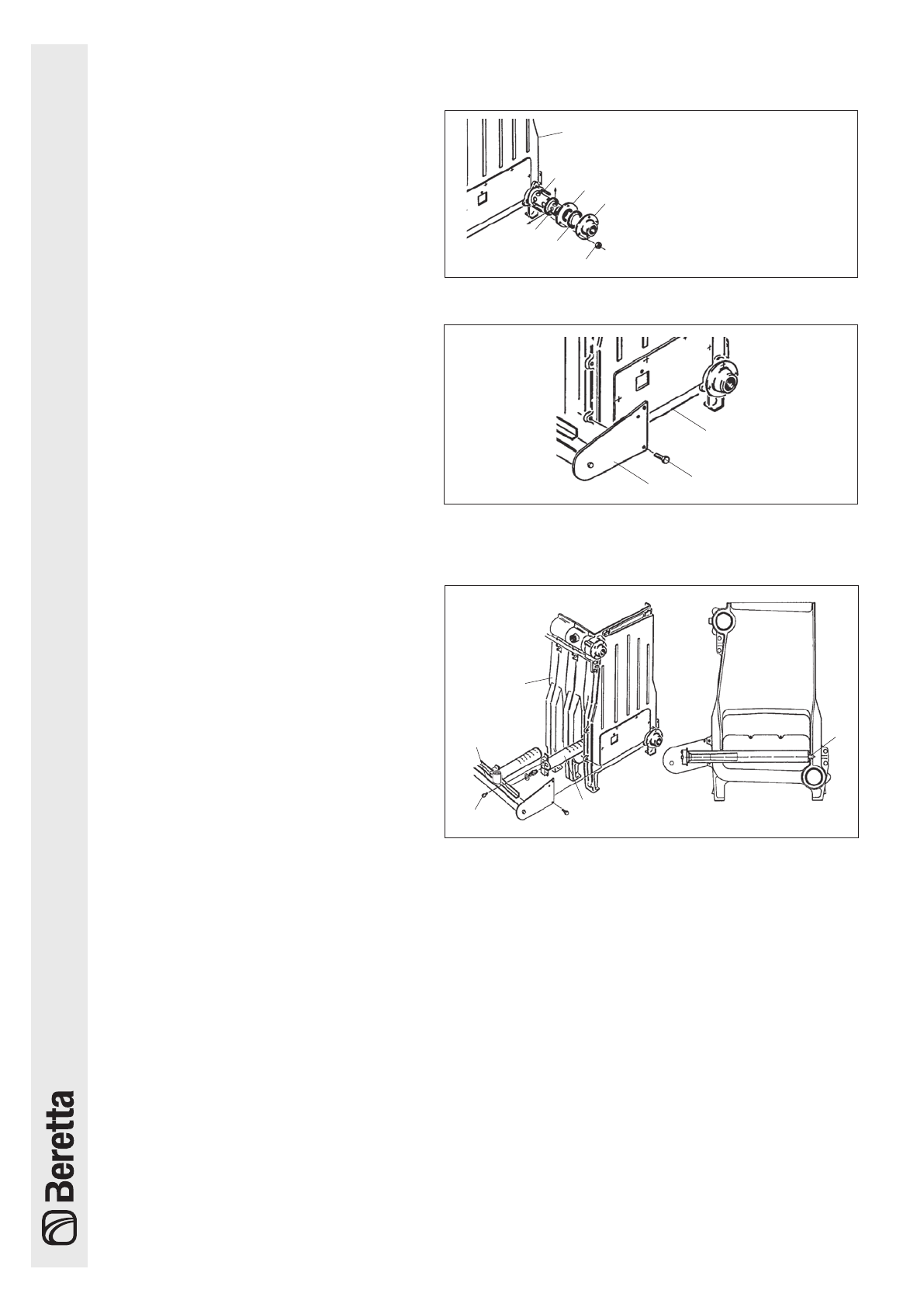 Beretta