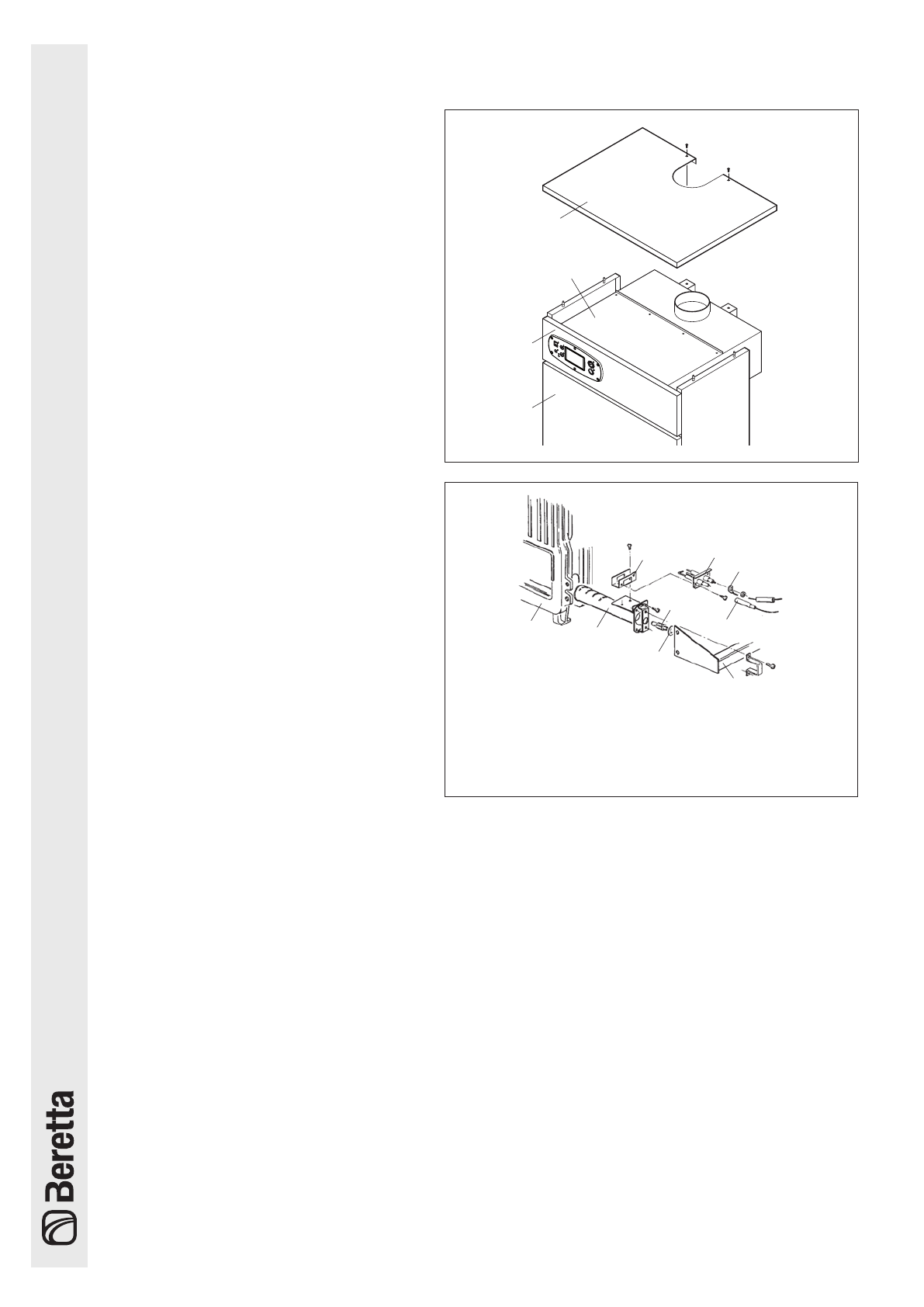 Beretta