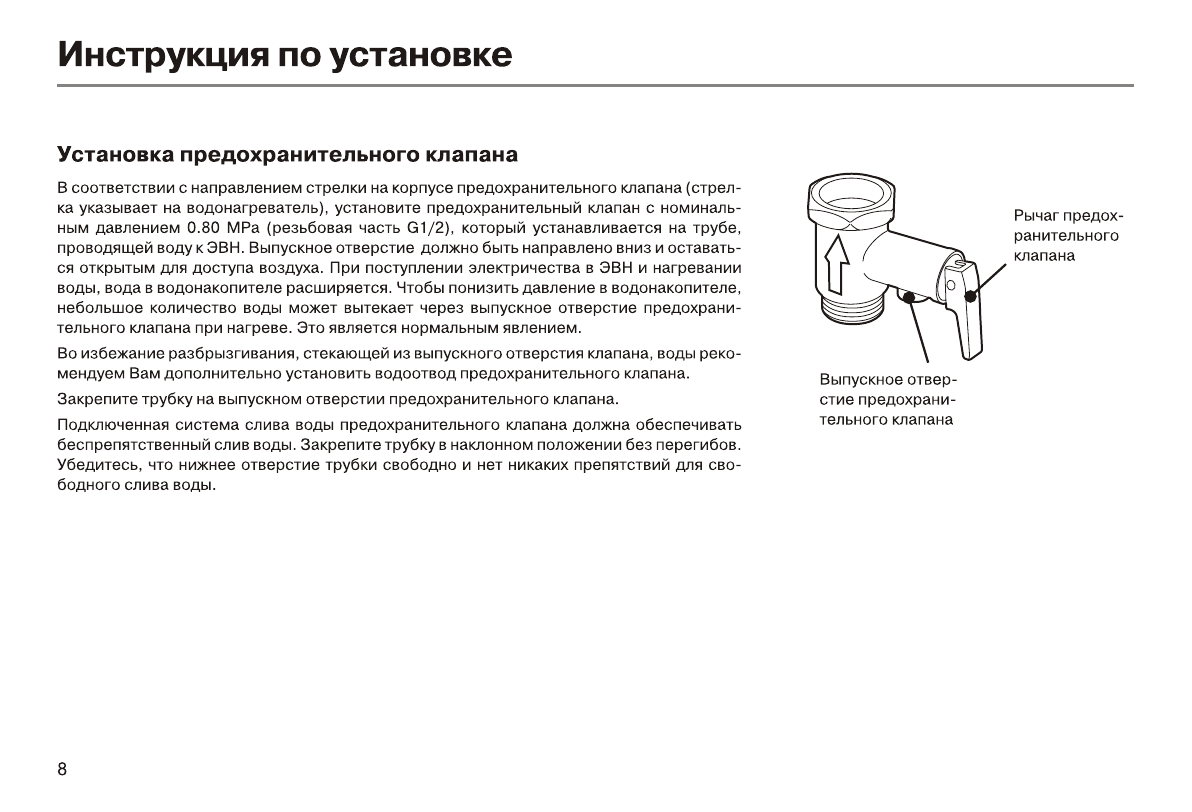 Инструкция по установке

Установка предохранительного клапана

В соответствии с направлением стрелки на корпусе предохранительного клапана (стрелка указывает на водонагреватель), установите предохранительный клапан с номинальным давлением 0.80 MPa (резьбовая часть G1/2), который устанавливается на трубе, проводящей воду к ЭВН. Выпускное отверстие должно быть направлено вниз и оставаться открытым для доступа воздуха. При поступлении электричества в ЭВН и нагревании воды, вода в водонакопителе расширяется. Чтобы понизить давление в водонакопителе, небольшое количество воды может вытекает через выпускное отверстие предохранительного клапана при нагреве. Это является нормальным явлением.

Во избежание разбрызгивания, стекающей из выпускного отверстия клапана, воды рекомендуем Вам дополнительно установить водоотвод предохранительного клапана.

Закрепите трубку на выпускном отверстии предохранительного клапана.

Подключенная система слива воды предохранительного клапана должна обеспечивать беспрепятственный слив воды. Закрепите трубку в наклонном положении без перегибов. Убедитесь, что нижнее отверстие трубки свободно и нет никаких препятствий для свободного слива воды.

Рычаг предохранительного клапана

Выпускное отверстие предохранительного клапана

8