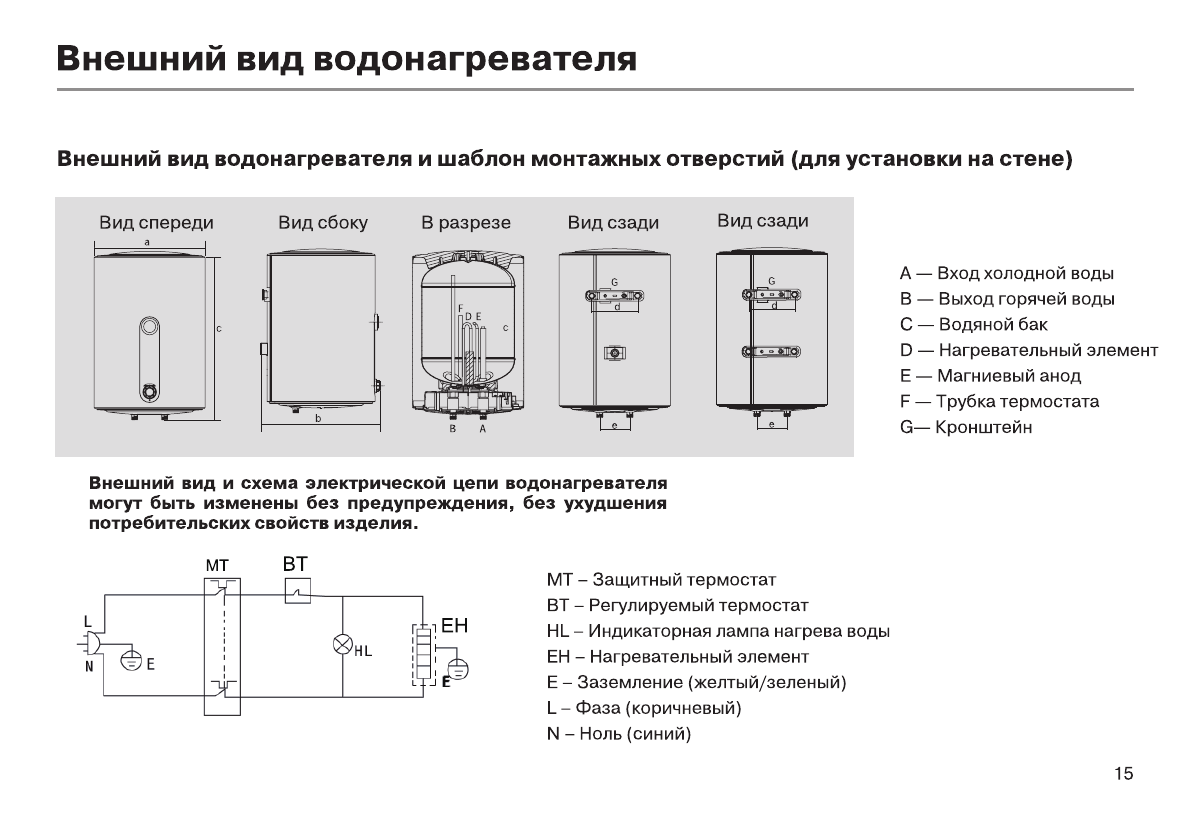 Внешний вид водонагревателя

Внешний вид водонагревателя и шаблон монтажных отверстий (для установки на стене)

Вид спереди

a

c

Вид сбоку

b

В разрезе

F

D E

c

B A

Вид сзади

G

d

e

Вид сзади

G

d

e

A — Вход холодной воды
B — Выход горячей воды
C — Водяной бак
D — Нагревательный элемент
E — Магниевый анод
F — Трубка термостата
G— Кронштейн

Внешний вид и схема электрической цепи водонагревателя могут быть изменены без предупреждения, без ухудшения потребительских свойств изделия.

MT

BT

L

N

E

HL

EH

E

MT – Защитный термостат
BT – Регулируемый термостат
HL – Индикаторная лампа нагрева воды
EH – Нагревательный элемент
E – Заземление (желтый/зеленый)
L – Фаза (коричневый)
N – Ноль (синий)

15