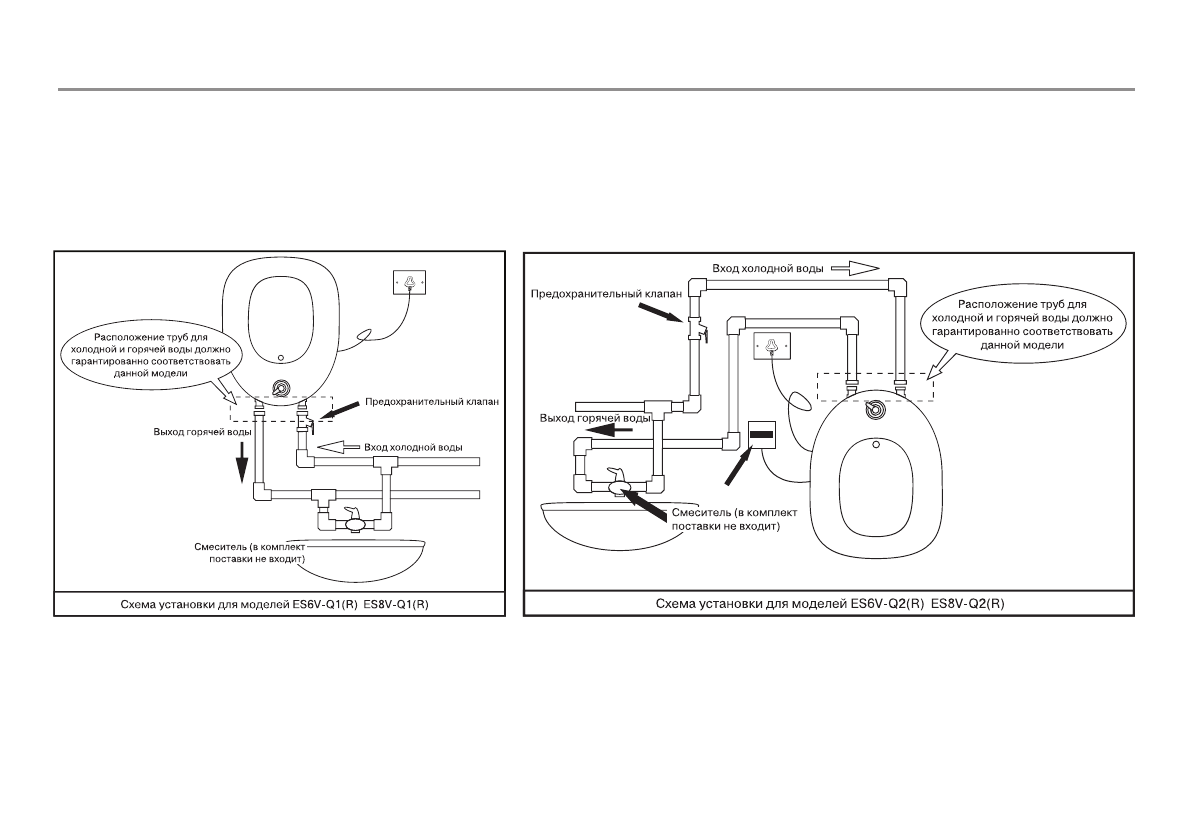 Расположение труб для холодной и горячей воды должно гарантированно соответствовать данной модели

Предохранительный клапан

Выход горячей воды

Вход холодной воды

Смеситель (в комплект поставки не входит)

Схема установки для моделей ES6V-Q1(R) ES8V-Q1(R)

Вход холодной воды

Предохранительный клапан

Расположение труб для холодной и горячей воды должно гарантированно соответствовать данной модели

Выход горячей воды

Смеситель (в комплект поставки не входит)

Схема установки для моделей ES6V-Q2(R) ES8V-Q2(R)