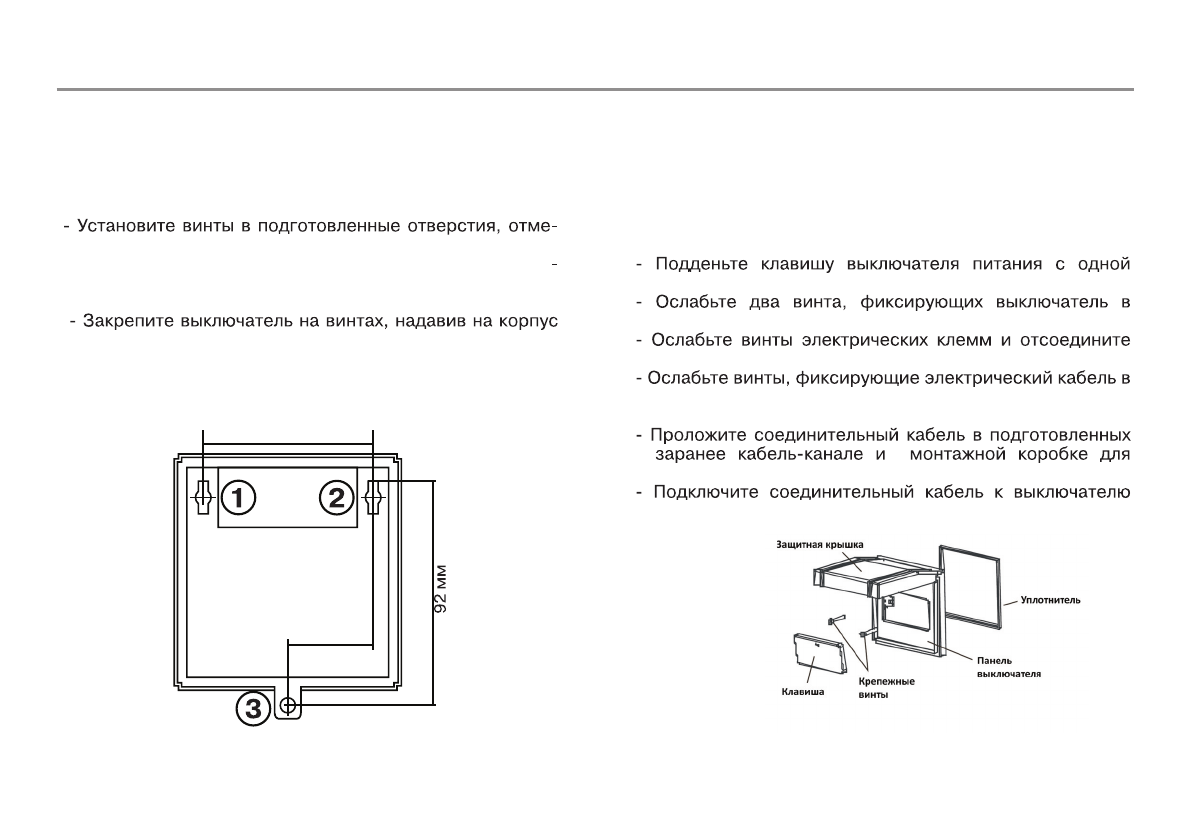 - Установите винты в подготовленные отверстия, отме-

-

- Закрепите выключатель на винтах, надавив на корпус

1

2

92 мм

3

- Подденьте клавишу выключателя питания с одной

- Ослабьте два винта, фиксирующих выключатель в

- Ослабьте винты электрических клемм и отсоедините

- Ослабьте винты, фиксирующие электрический кабель в

- Проложите соединительный кабель в подготовленных заранее кабель-канале и монтажной коробке для

- Подключите соединительный кабель к выключателю

Защитная крышка

Уплотнитель

Панель выключателя

Крепежные винты

Клавиша