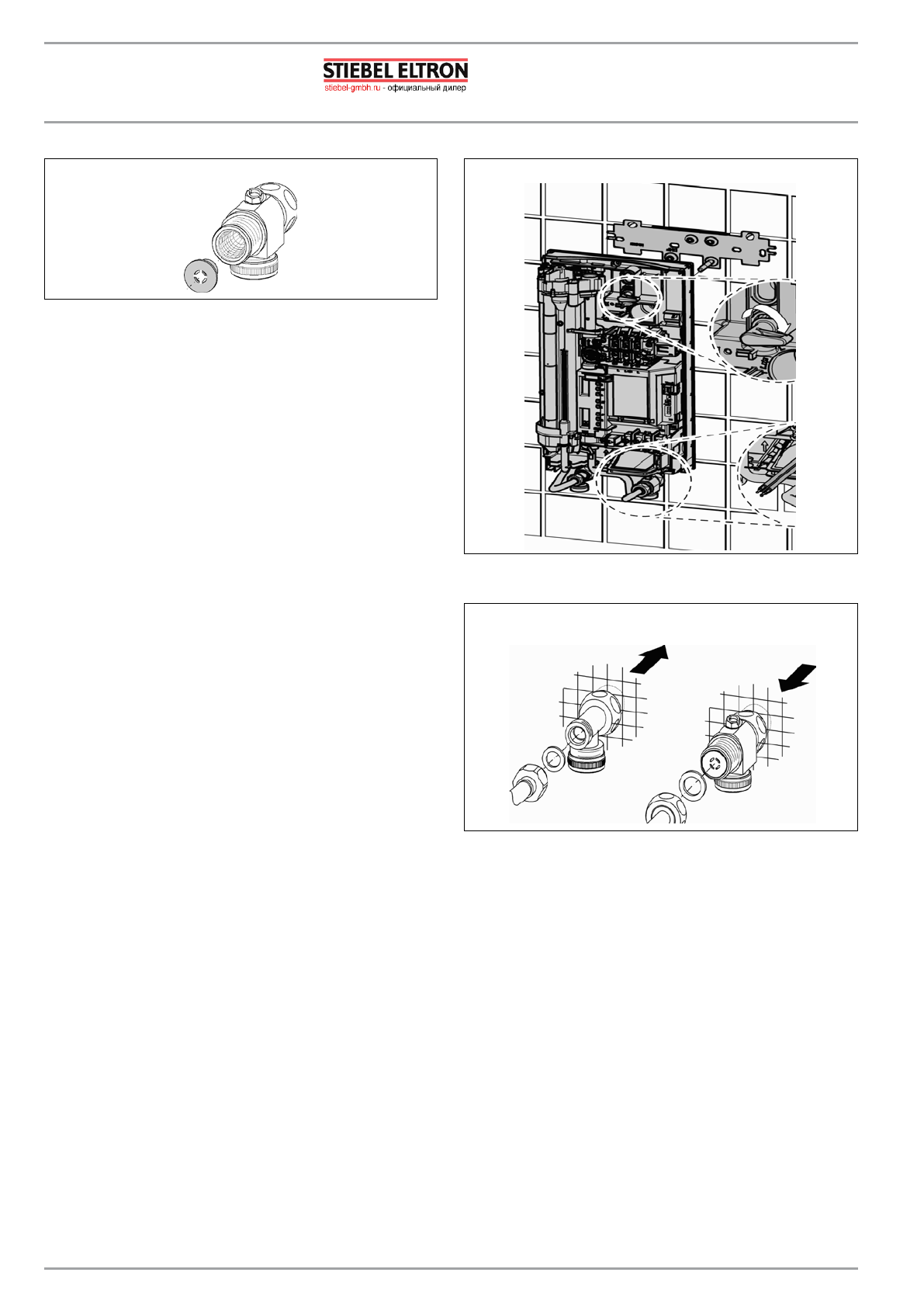 STIEBEL ELTRON
stiebel-gmbh.ru - официальный дилер